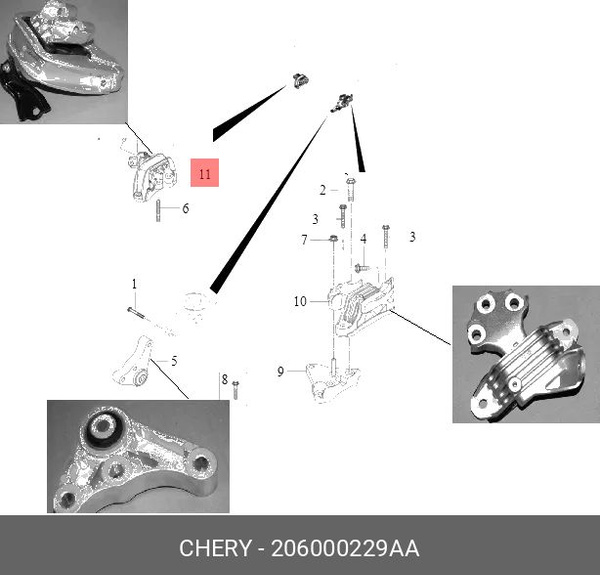 11
6
2
3
7
4
3
1
10
5
9
8

CHERY - 206000229AA