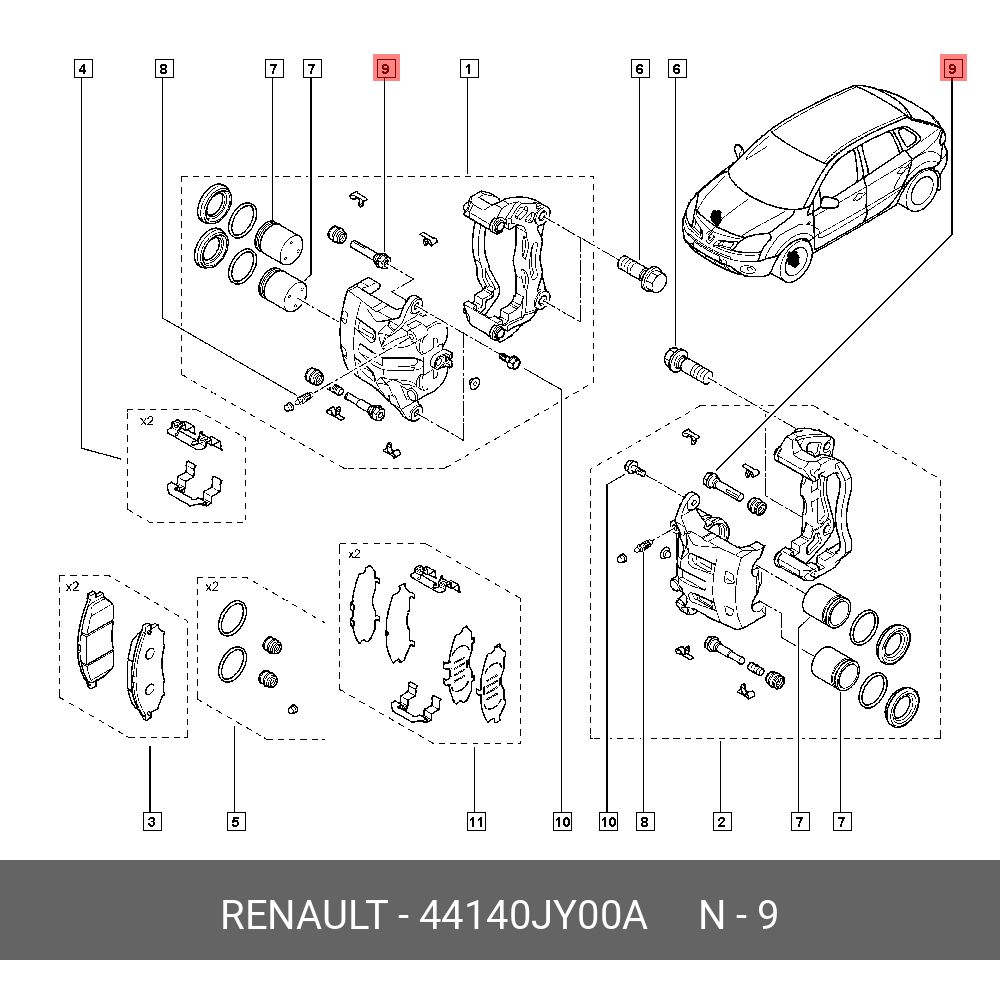 4 8 7 7 9 1 6 6 9

x2

x2

x2

x2

3 5 11 10 10 8 2 7 7

RENAULT - 44140JY00A N - 9