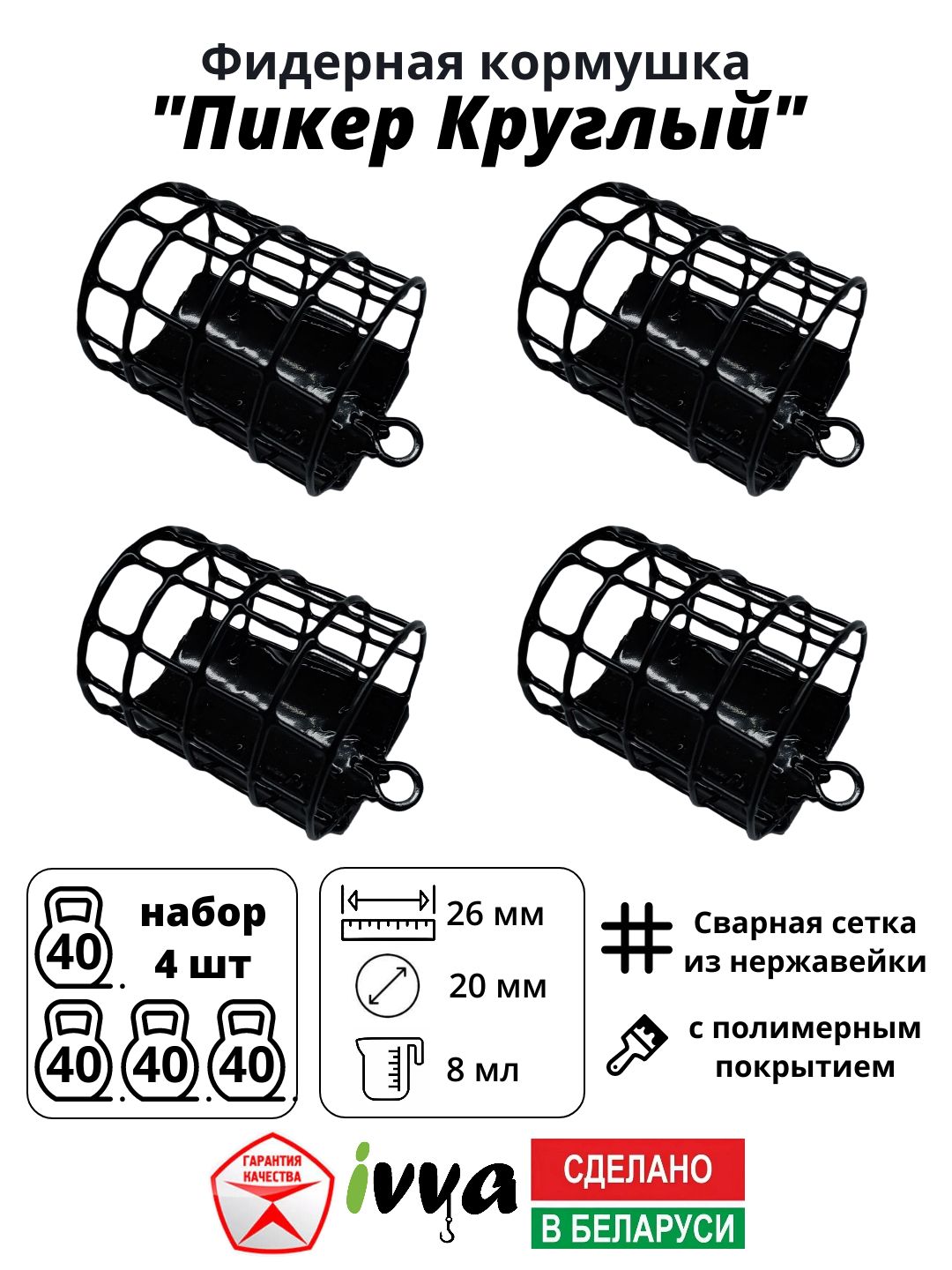 Фидерная кормушка
"Пикер Круглый"

40
набор 4 шт
40 40 40

26 мм
20 мм
8 мл

Сварная сетка из нержавейки

с полимерным покрытием

ГАРАНТИЯ КАЧЕСТВА

ivva

СДЕЛАНО
В БЕЛАРУСИ