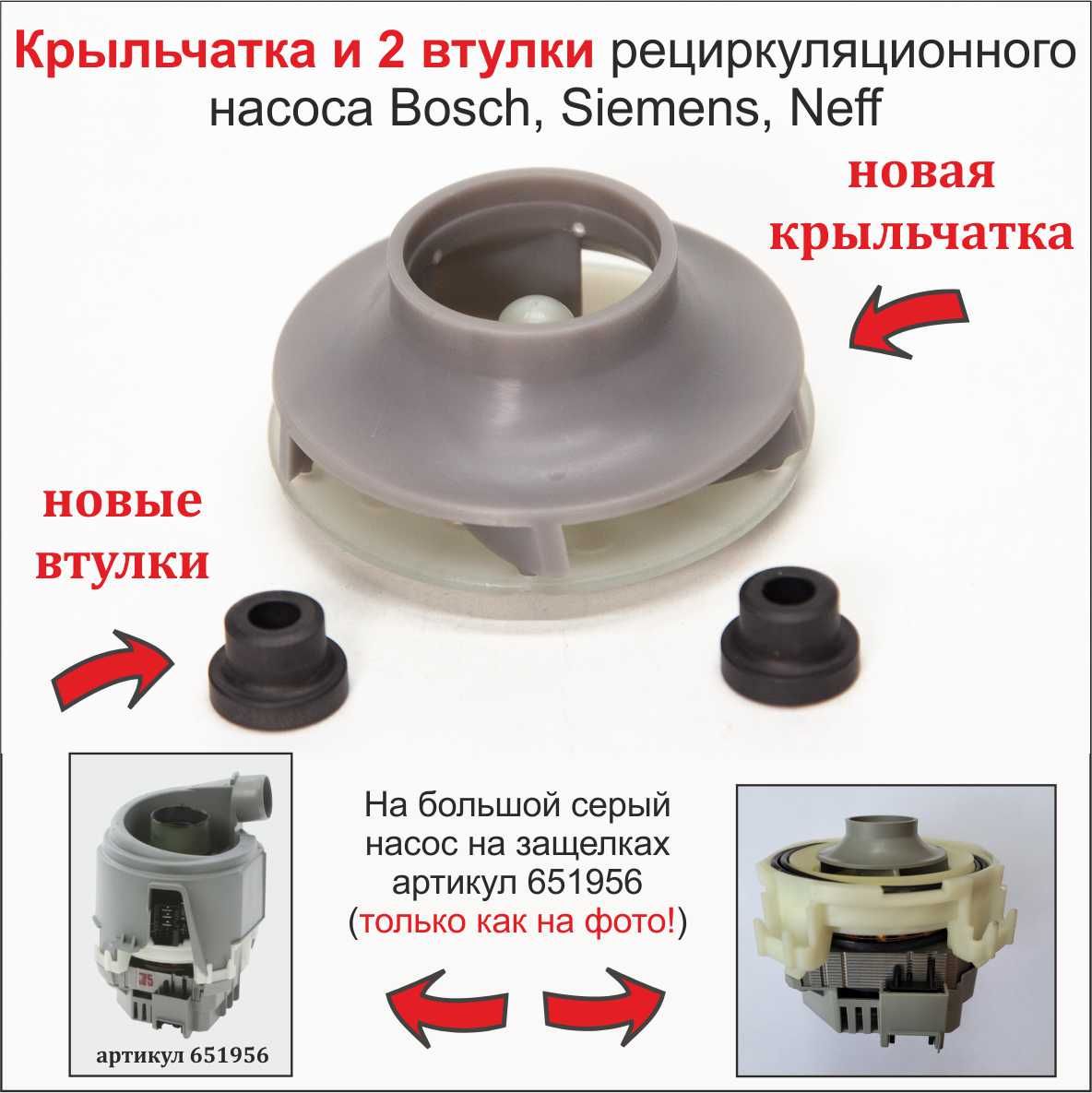 Крыльчатка и 2 втулки рециркуляционного насоса Bosch, Siemens, Neff

новая крыльчатка

новые втулки

На большой серый насос на защелках артикул 651956 (только как на фото!)

артикул 651956