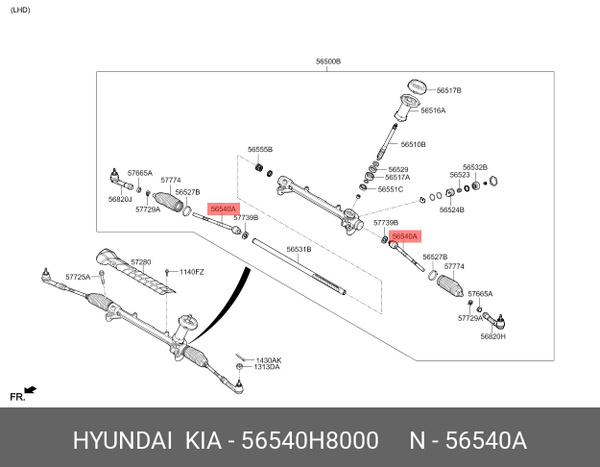 (LHD)

56500B

56517B
56516A
56510B
56555B
56529
56517A
56551C
56532B
56523
56524B
57665A
57774
56527B
56820J
57729A
56540A
57739B
57739B
56540A
56531B
56527B
57774
57665A
57729A
56820H
57280
57725A
1140FZ
1430AK
1313DA

FR.

HYUNDAI KIA - 56540H8000 N - 56540A