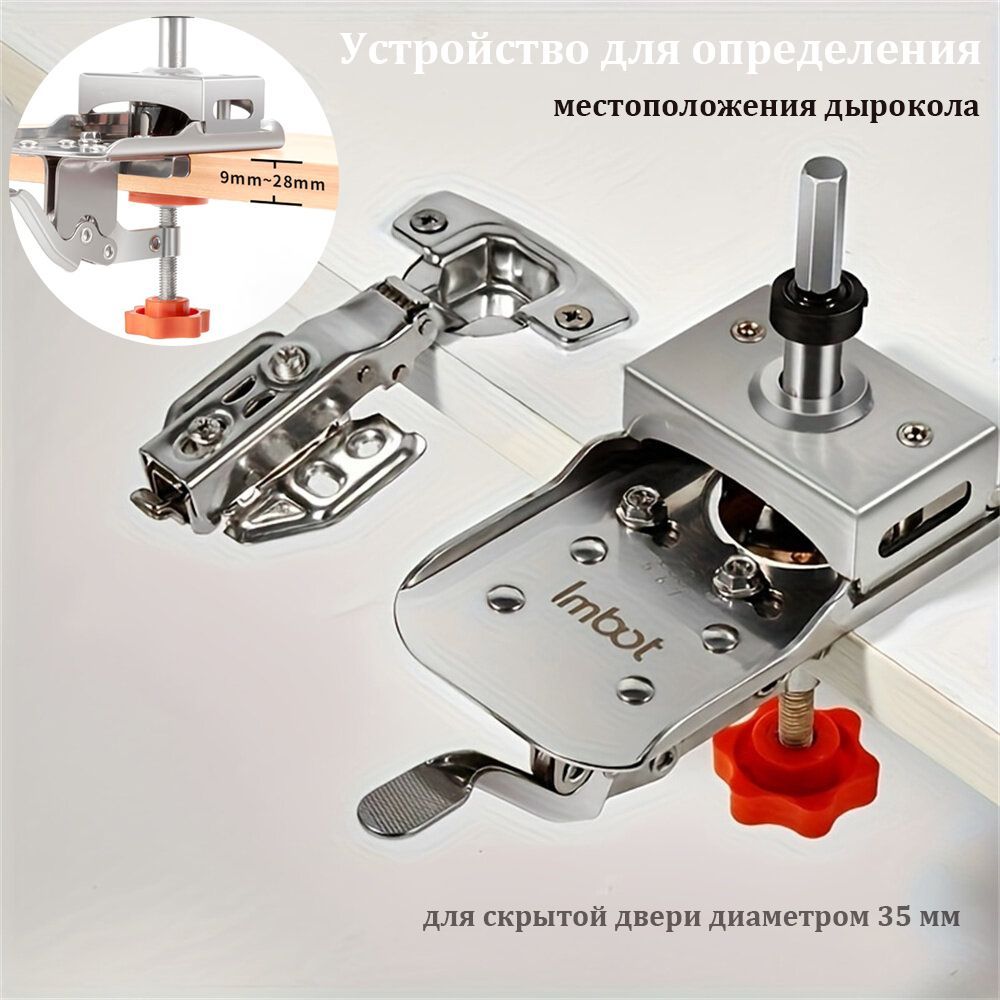 Устройство для определения
местоположения дырокола

9mm~28mm

Imbot

для скрытой двери диаметром 35 мм