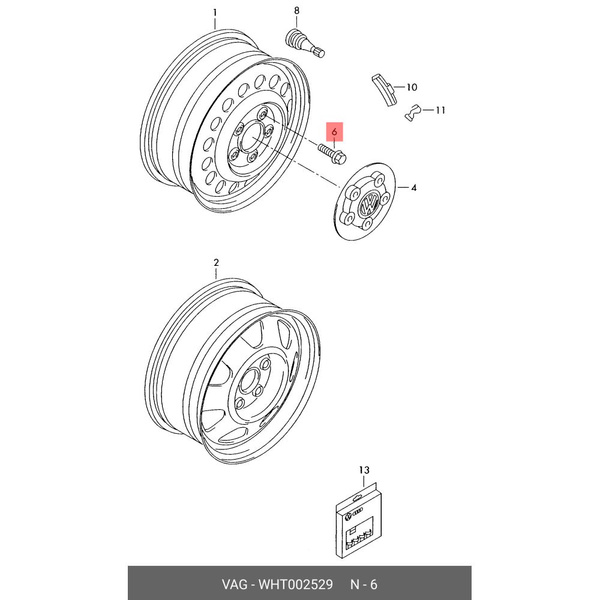 1
8
10
11
6
4
2
13
VAG - WHT002529 N - 6