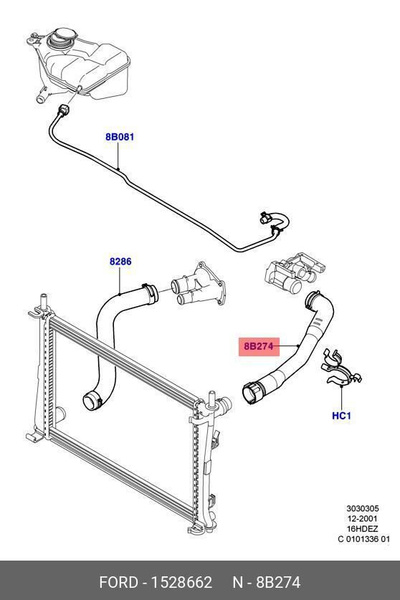 8B081

8286

8B274

HC1

3030305
12-2001
16HDEZ
C 0101336 01

FORD - 1528662 N - 8B274