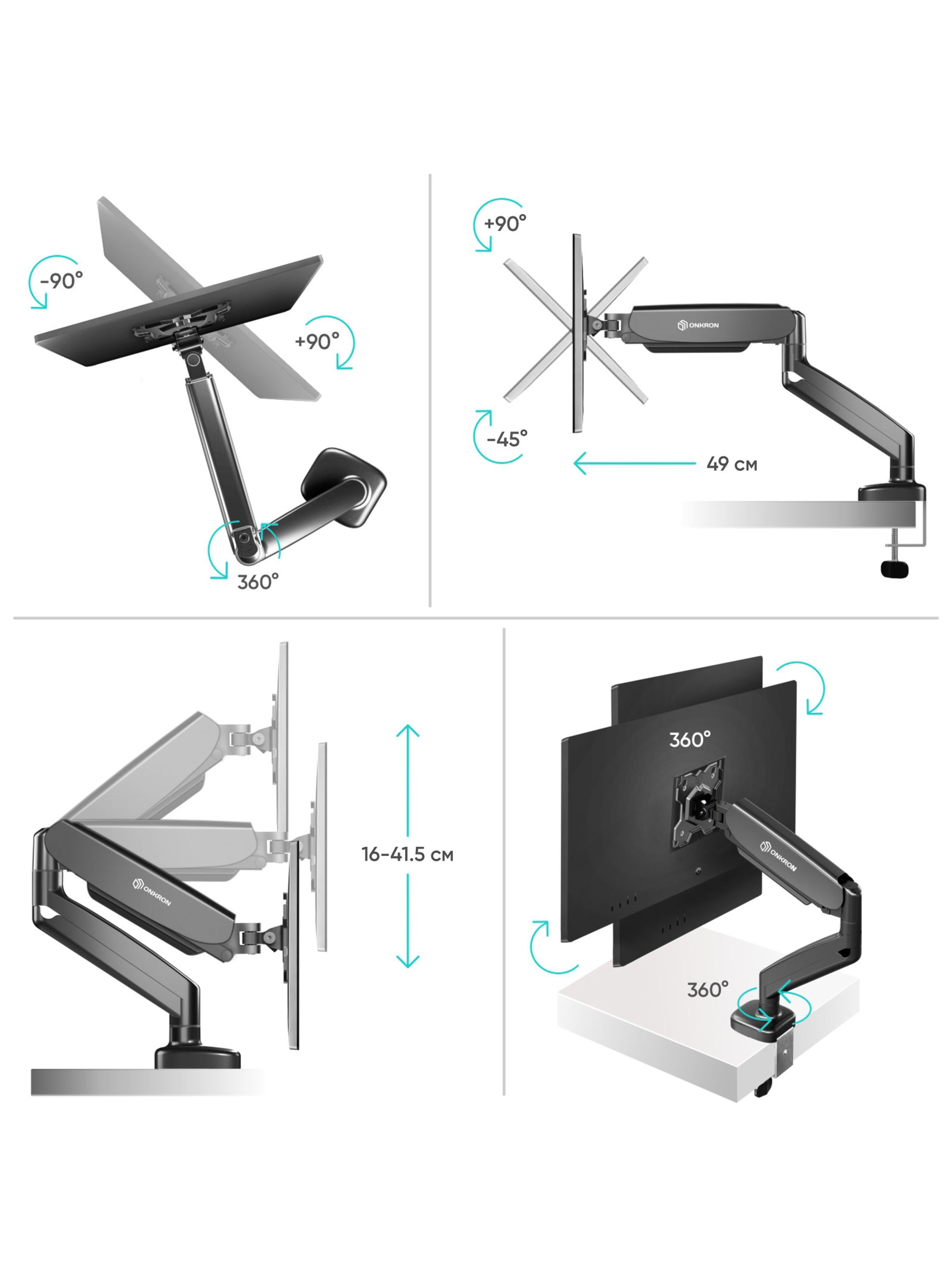 -90°

+90°

360°

+90°

ONKRON

-45°

49 см

ONKRON

16-41.5 см

360°

ONKRON

360°