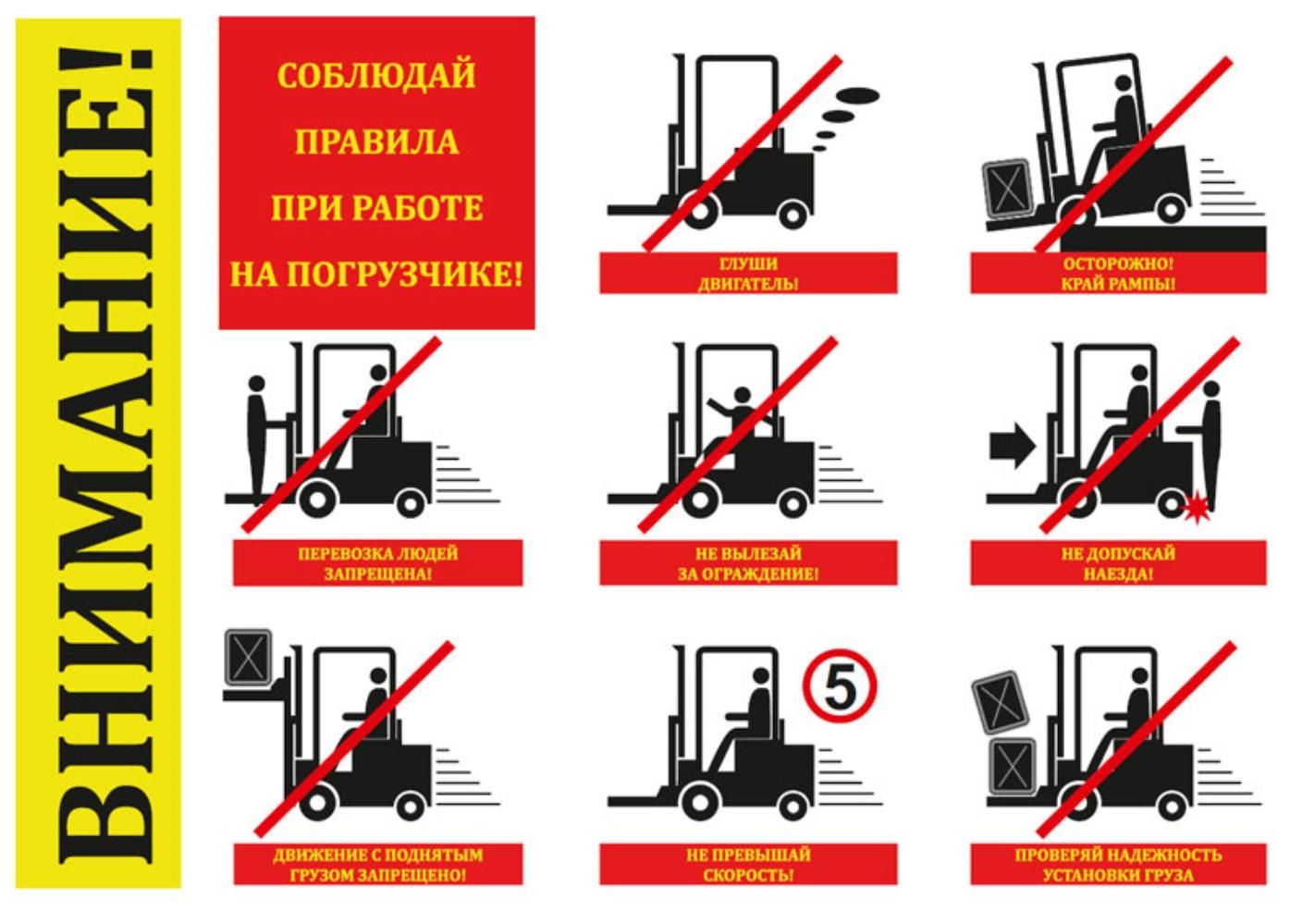 ВНИМАНИЕ!

СОБЛЮДАЙ ПРАВИЛА ПРИ РАБОТЕ НА ПОГРУЗЧИКЕ!

ГЛУШИ ДВИГАТЕЛЬ!

ОСТОРОЖНО! КРАЙ РАМПЫ!

ПЕРЕВОЗКА ЛЮДЕЙ ЗАПРЕЩЕНА!

НЕ ВЫЛЕЗАЙ ЗА ОГРАЖДЕНИЕ!

НЕ ДОПУСКАЙ НАЕЗДА!

ДВИЖЕНИЕ С ПОДНЯТЫМ ГРУЗОМ ЗАПРЕЩЕНО!

5

НЕ ПРЕВЫШАЙ СКОРОСТЬ!

ПРОВЕРЯЙ НАДЕЖНОСТЬ УСТАНОВКИ ГРУЗА