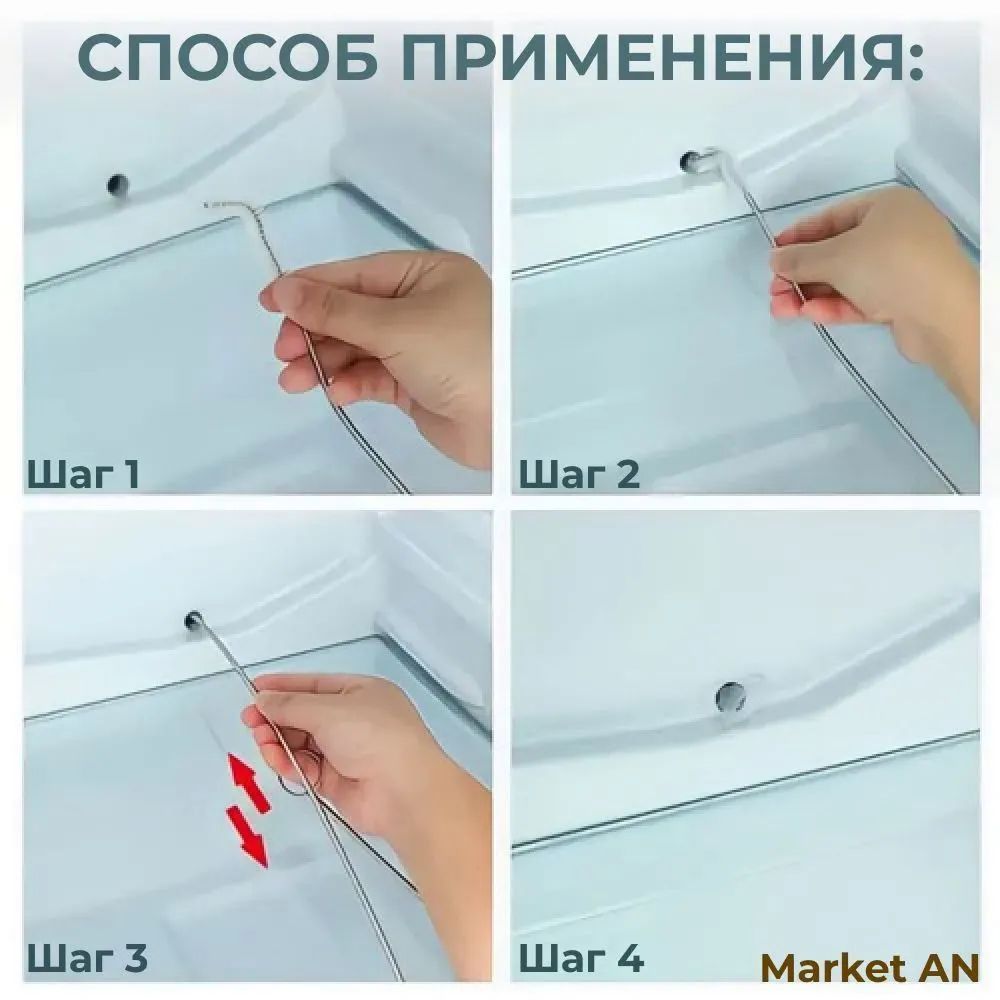 СПОСОБ ПРИМЕНЕНИЯ:

Шаг 1

Шаг 2

Шаг 3

Шаг 4

Market AN