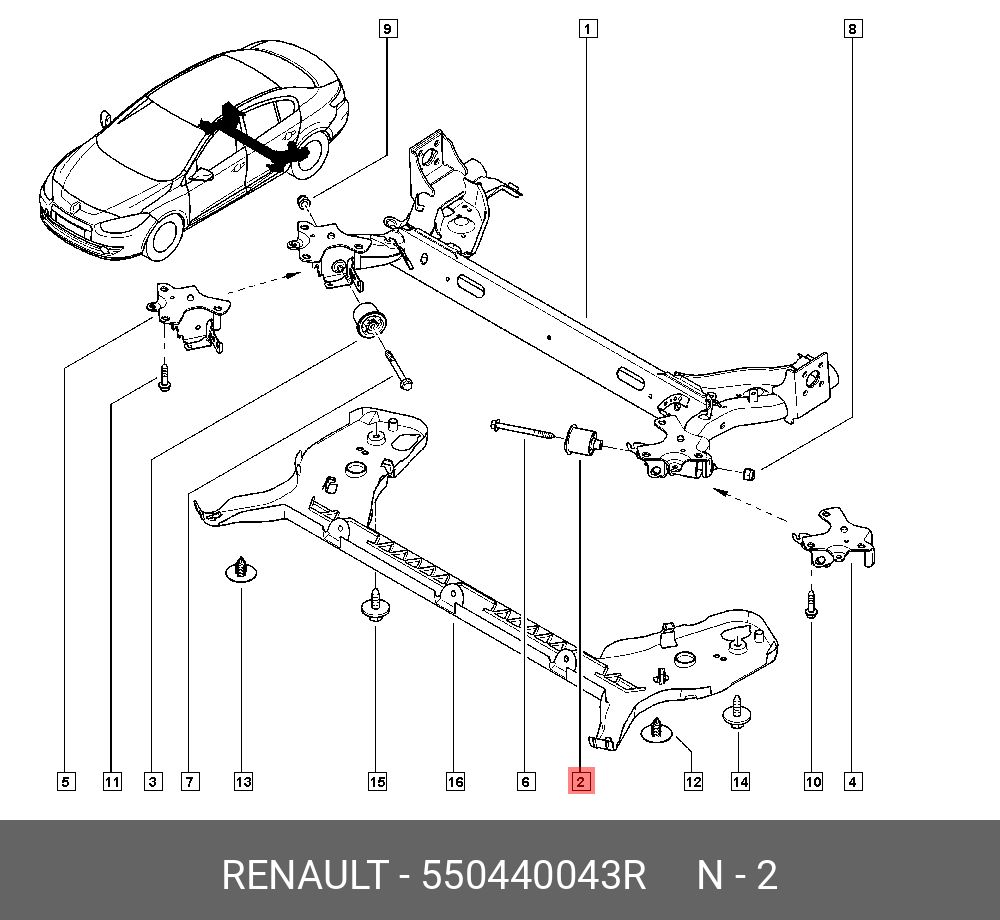 9
1
8
5
11
3
7
13
15
16
6
2
12
14
10
4

RENAULT - 550440043R N - 2