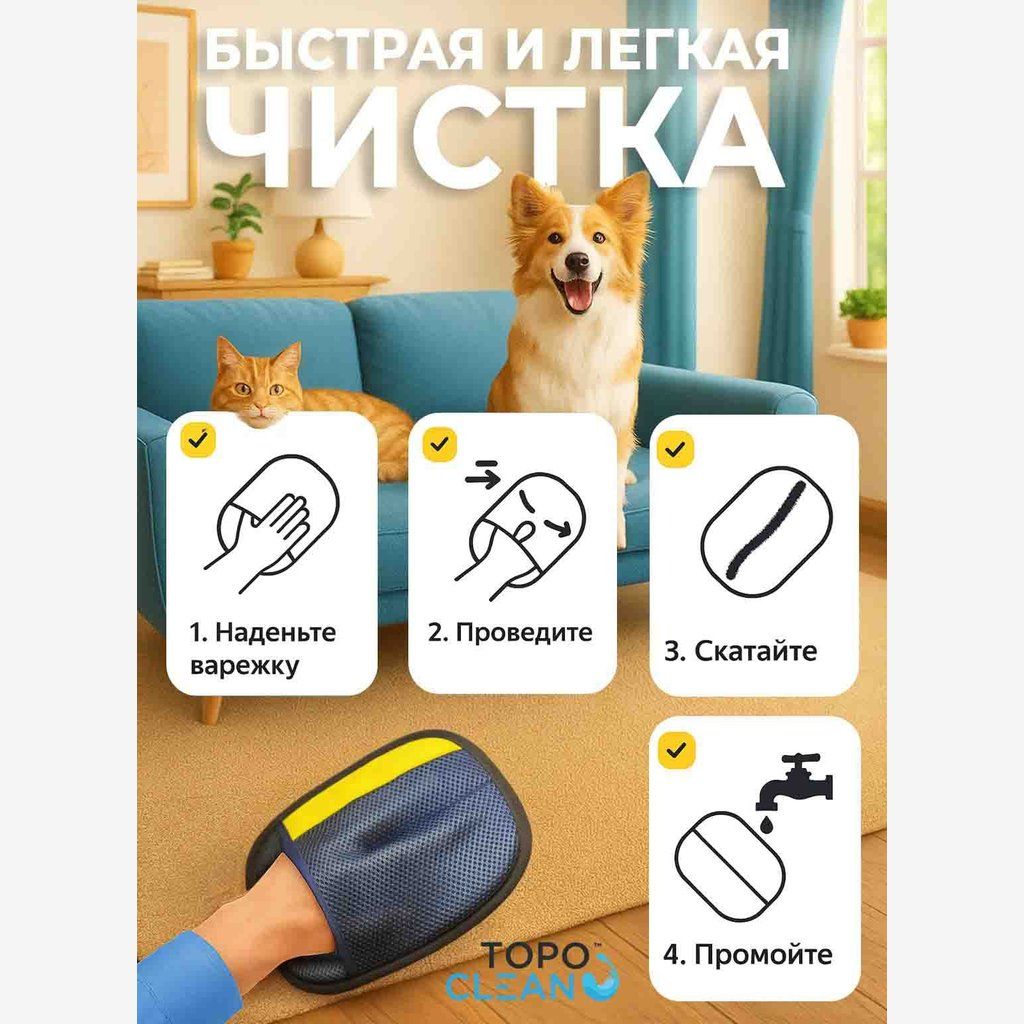 БЫСТРАЯ И ЛЕГКАЯ
ЧИСТКА

1. Наденьте варежку

2. Проведите

3. Скатайте

4. Промойте

TOPO™
CLEAN