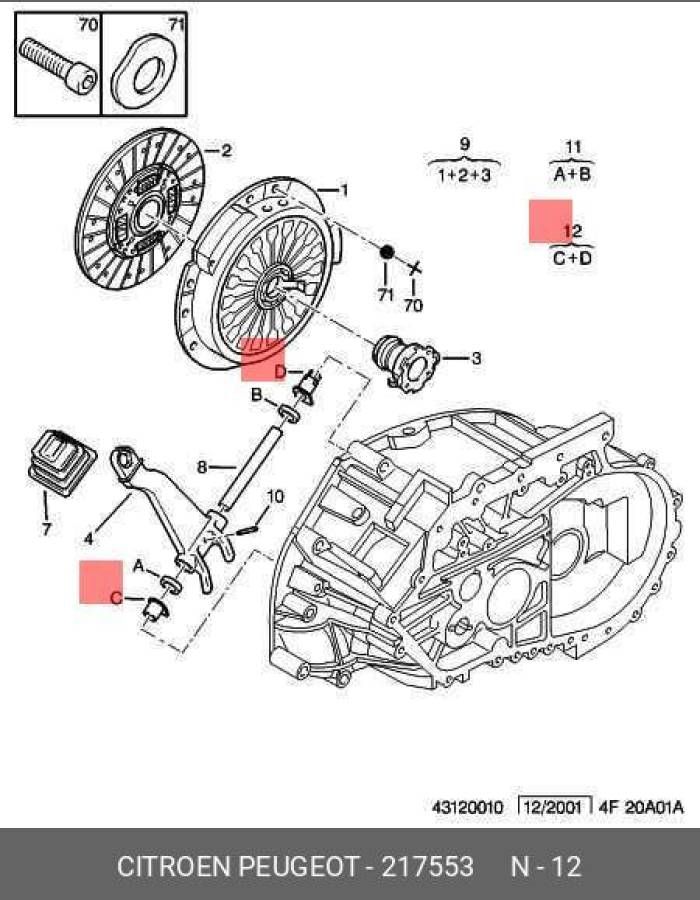 70
71
2
1
9
1+2+3
11
A+B
12
C+D
71
70
3
D
B
8
10
7
4
A
C
43120010 12/2001 4F 20A01A
CITROEN PEUGEOT - 217553 N - 12