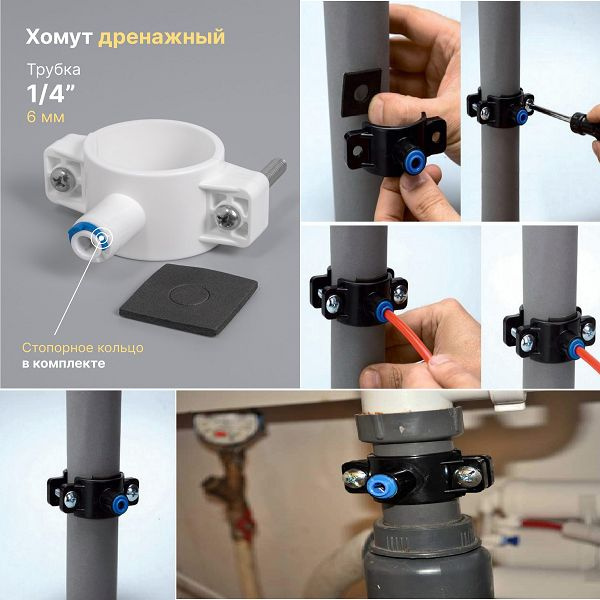 Хомут дренажный

Трубка
1/4"
6 мм

Стопорное кольцо
в комплекте