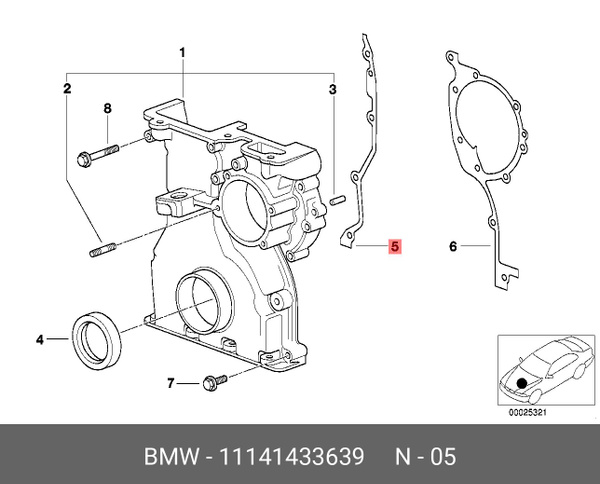 1
2
3
8
5
6
4
7
00025321
BMW - 11141433639 N - 05