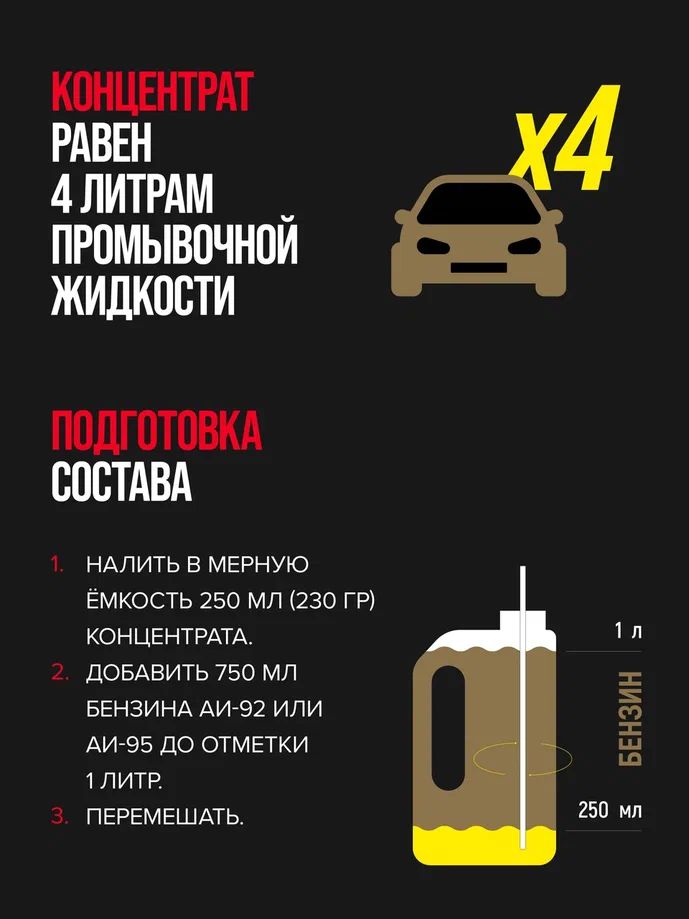 КОНЦЕНТРАТ
РАВЕН
4 ЛИТРАМ
ПРОМЫВОЧНОЙ
ЖИДКОСТИ

x4

ПОДГОТОВКА
СОСТАВА

1. НАЛИТЬ В МЕРНУЮ ЁМКОСТЬ 250 МЛ (230 ГР) КОНЦЕНТРАТА.
2. ДОБАВИТЬ 750 МЛ БЕНЗИНА АИ-92 ИЛИ АИ-95 ДО ОТМЕТКИ 1 ЛИТР.
3. ПЕРЕМЕШАТЬ.

1 л
БЕНЗИН
250 мл