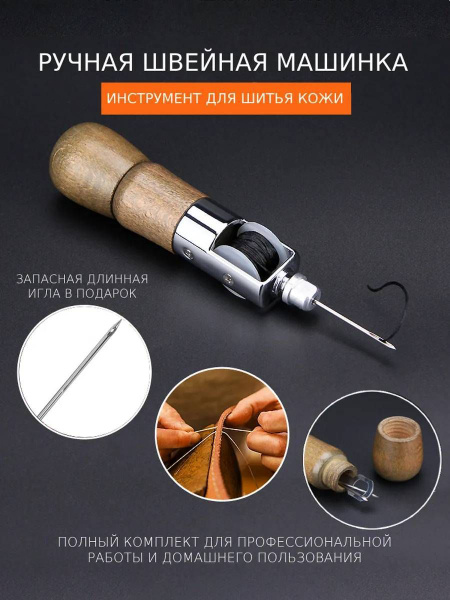 РУЧНАЯ ШВЕЙНАЯ МАШИНКА

ИНСТРУМЕНТ ДЛЯ ШИТЬЯ КОЖИ

ЗАПАСНАЯ ДЛИННАЯ ИГЛА В ПОДАРОК

ПОЛНЫЙ КОМПЛЕКТ ДЛЯ ПРОФЕССИОНАЛЬНОЙ РАБОТЫ И ДОМАШНЕГО ПОЛЬЗОВАНИЯ