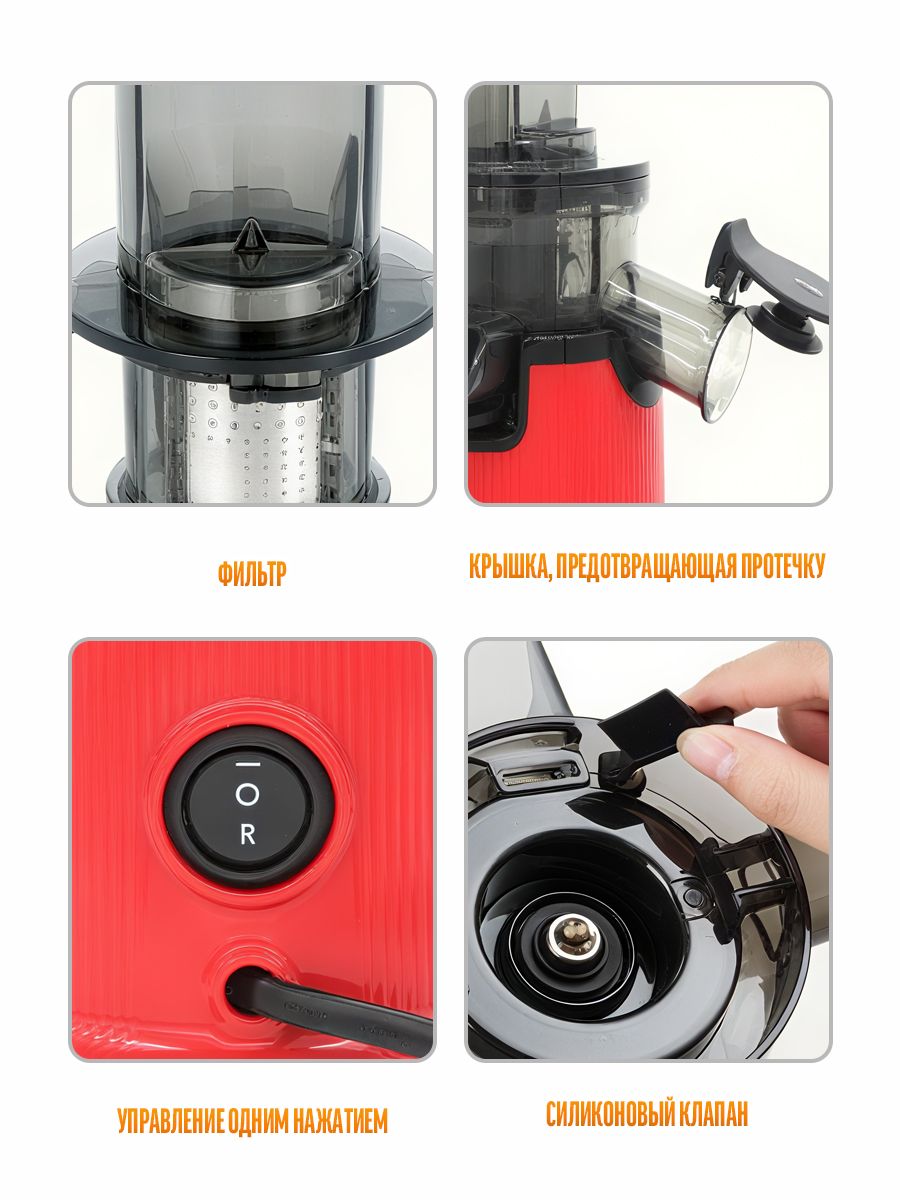 ФИЛЬТР

КРЫШКА, ПРЕДОТВРАЩАЮЩАЯ ПРОТЕЧКУ

—
O
R

УПРАВЛЕНИЕ ОДНИМ НАЖАТИЕМ

СИЛИКОНОВЫЙ КЛАПАН