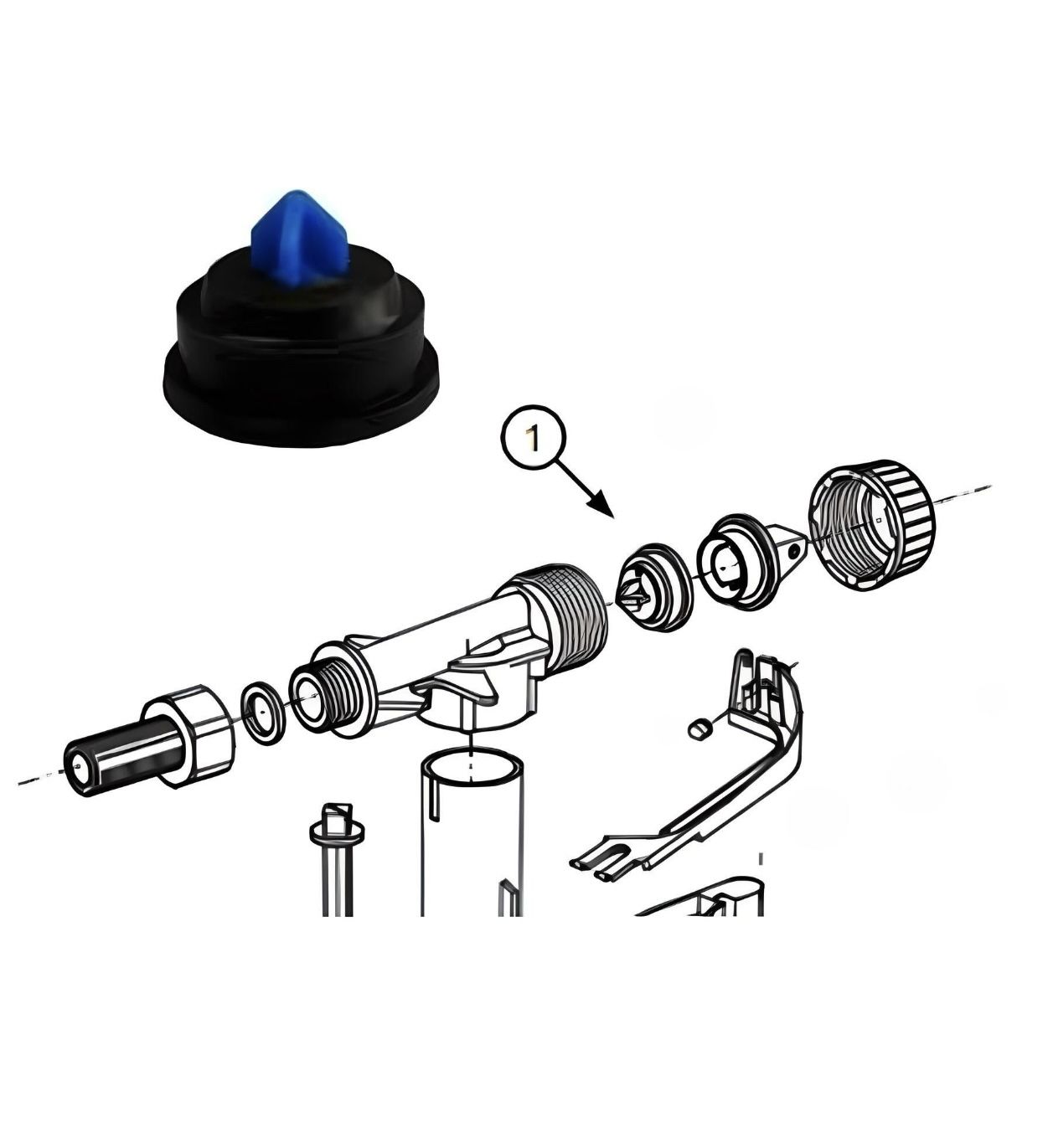 1