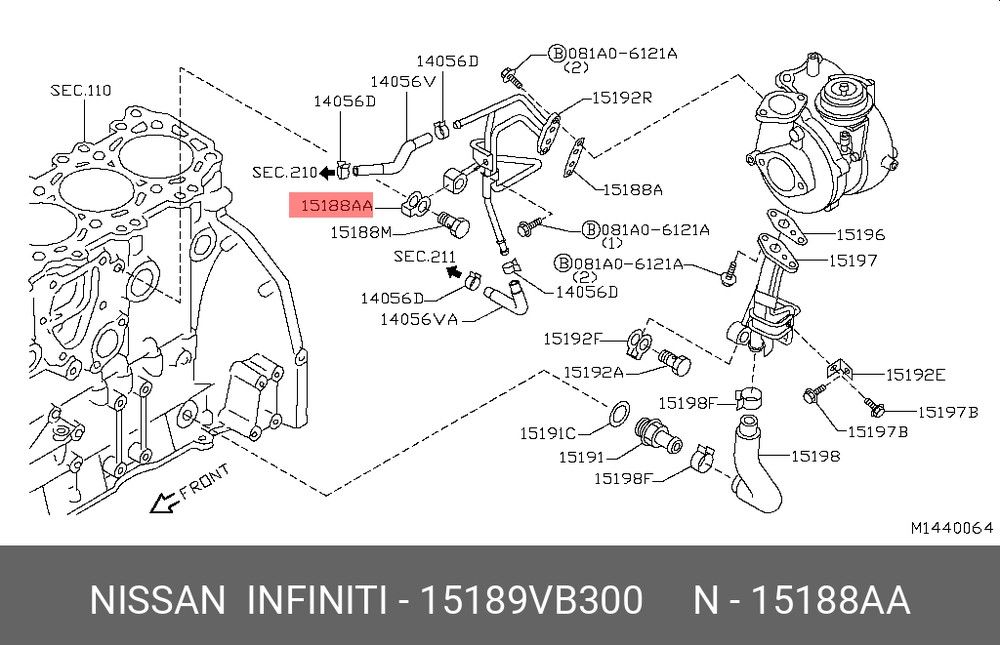 SEC.110
14056D
14056V
14056D
Ⓑ081A0-6121A
(2)
15192R
SEC.210
15188A
15188AA
15188M
Ⓑ081A0-6121A
(1)
15196
SEC.211
Ⓑ081A0-6121A
(2)
15197
14056D
14056D
14056VA
15192F
15192A
15192E
15198F
15197B
15197B
15191C
15191
15198
15198F
FRONT
M1440064

NISSAN INFINITI - 15189VB300 N - 15188AA