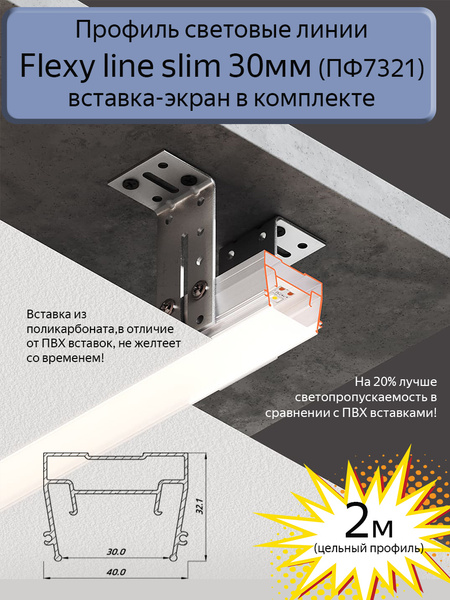 Профиль световые линии
Flexy line slim 30мм (ПФ7321)
вставка-экран в комплекте

Вставка из поликарбоната,в отличие от ПВХ вставок, не желтеет со временем!

На 20% лучше светопропускаемость в сравнении с ПВХ вставками!

32.1

30.0

40.0

2м
(цельный профиль)