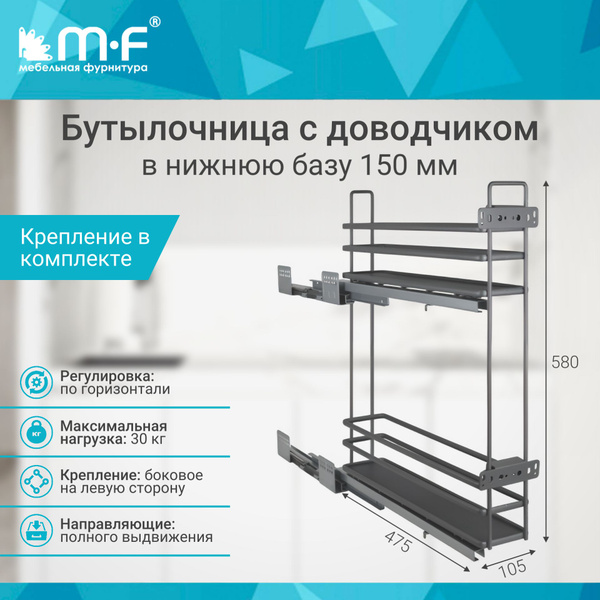 m·F®
мебельная фурнитура

Бутылочница с доводчиком
в нижнюю базу 150 мм

Крепление в комплекте

Регулировка: по горизонтали

кг

Максимальная нагрузка: 30 кг

Крепление: боковое на левую сторону

Направляющие: полного выдвижения

580

475

105