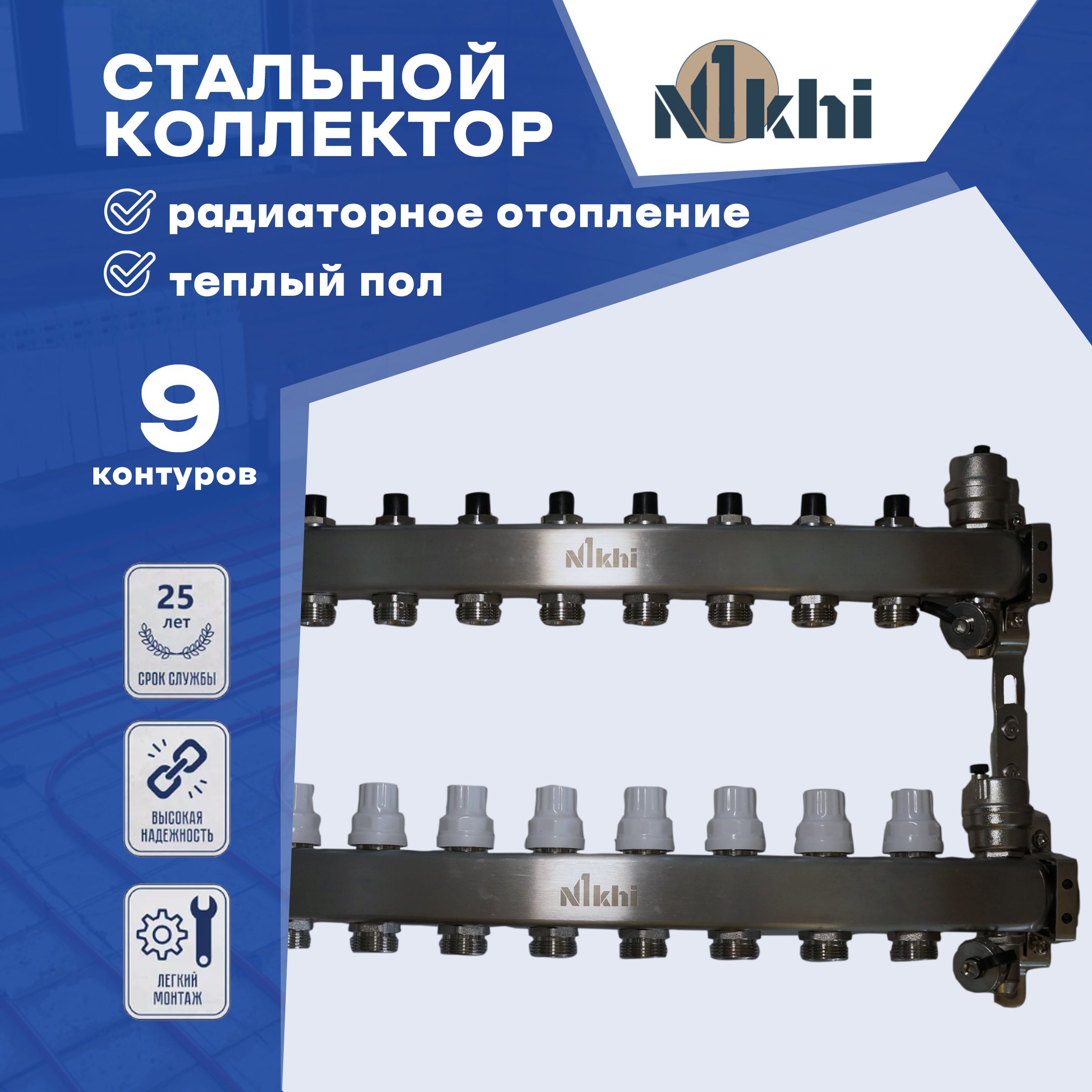 СТАЛЬНОЙ КОЛЛЕКТОР

N1khi

радиаторное отопление

теплый пол

9
контуров

25
лет
СРОК СЛУЖБЫ

ВЫСОКАЯ НАДЕЖНОСТЬ

ЛЕГКИЙ МОНТАЖ

N1khi

N1khi