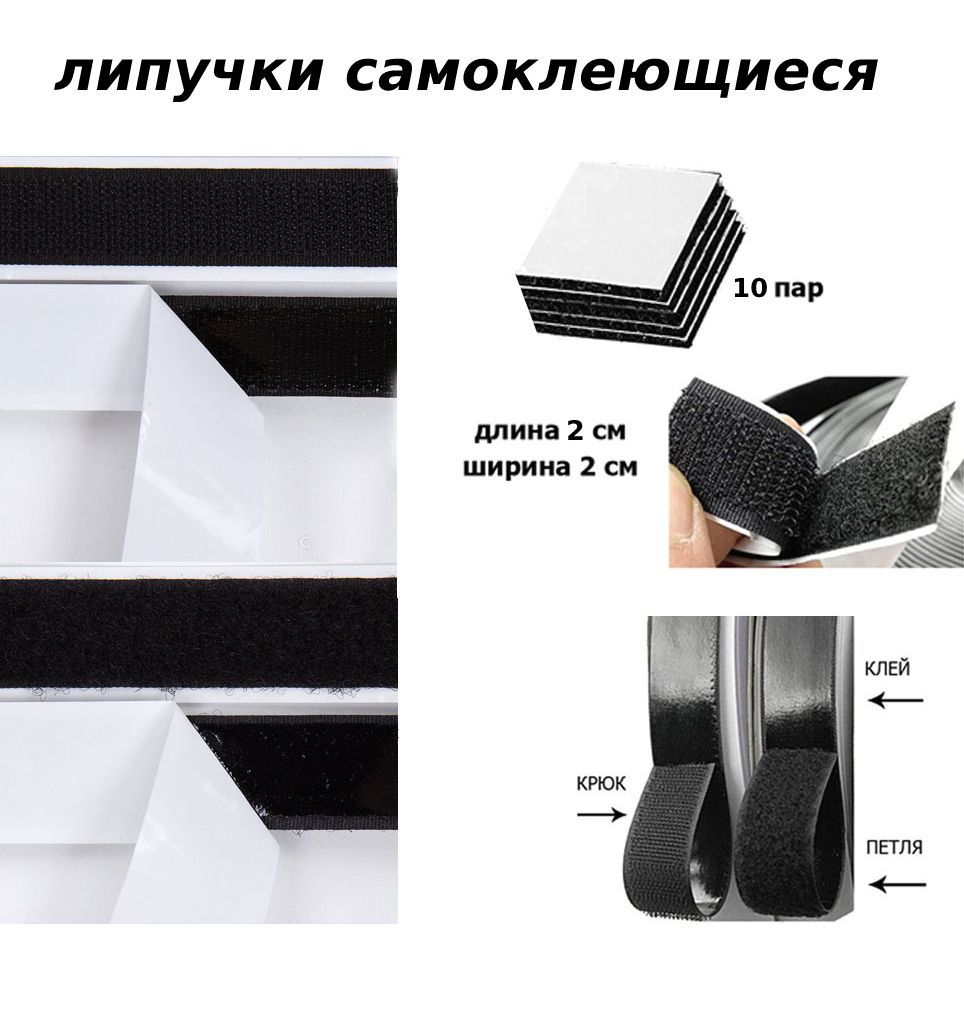 липучки самоклеющиеся

10 пар

длина 2 см
ширина 2 см

КЛЕЙ

КРЮК

ПЕТЛЯ