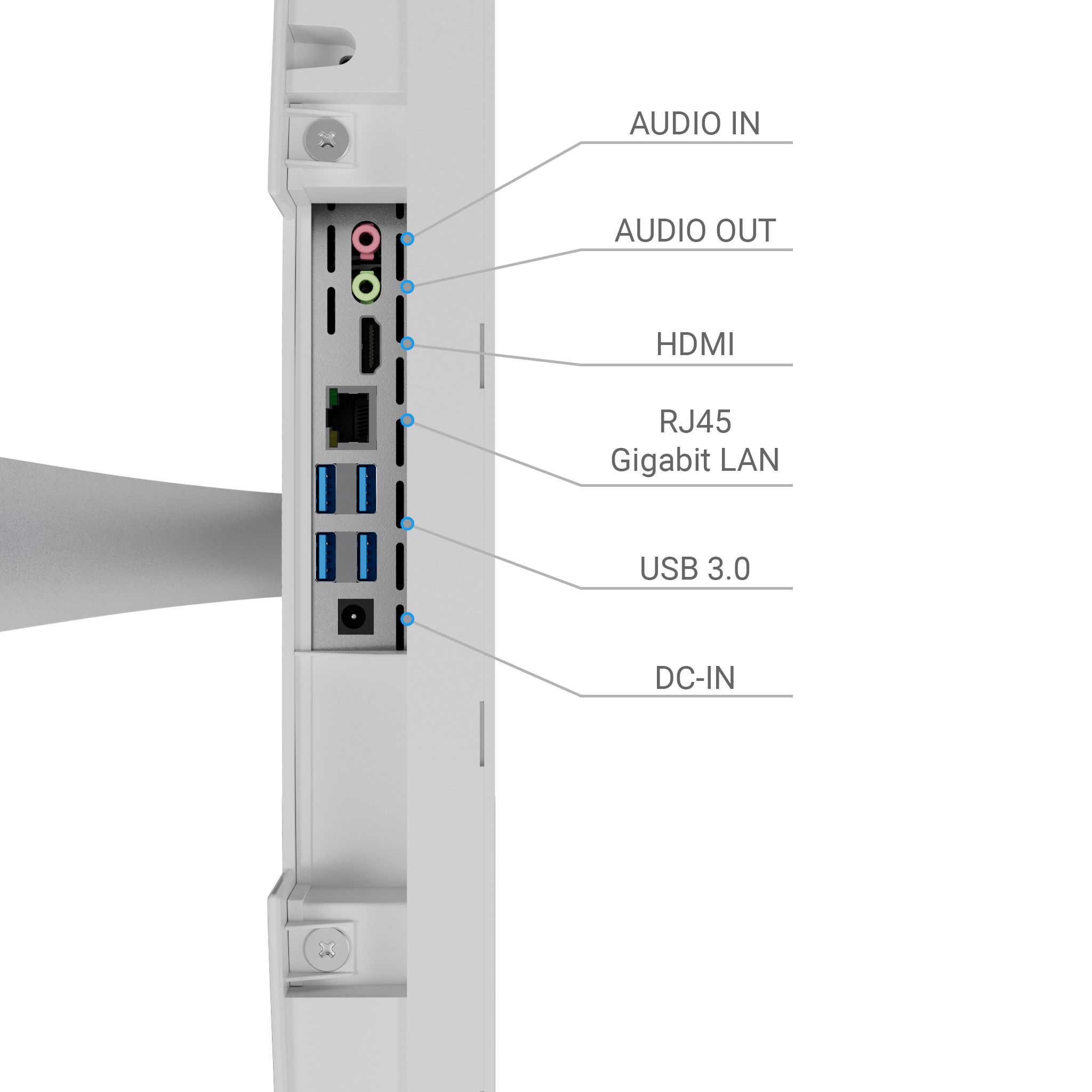 AUDIO IN

AUDIO OUT

HDMI

RJ45
Gigabit LAN

USB 3.0

DC-IN