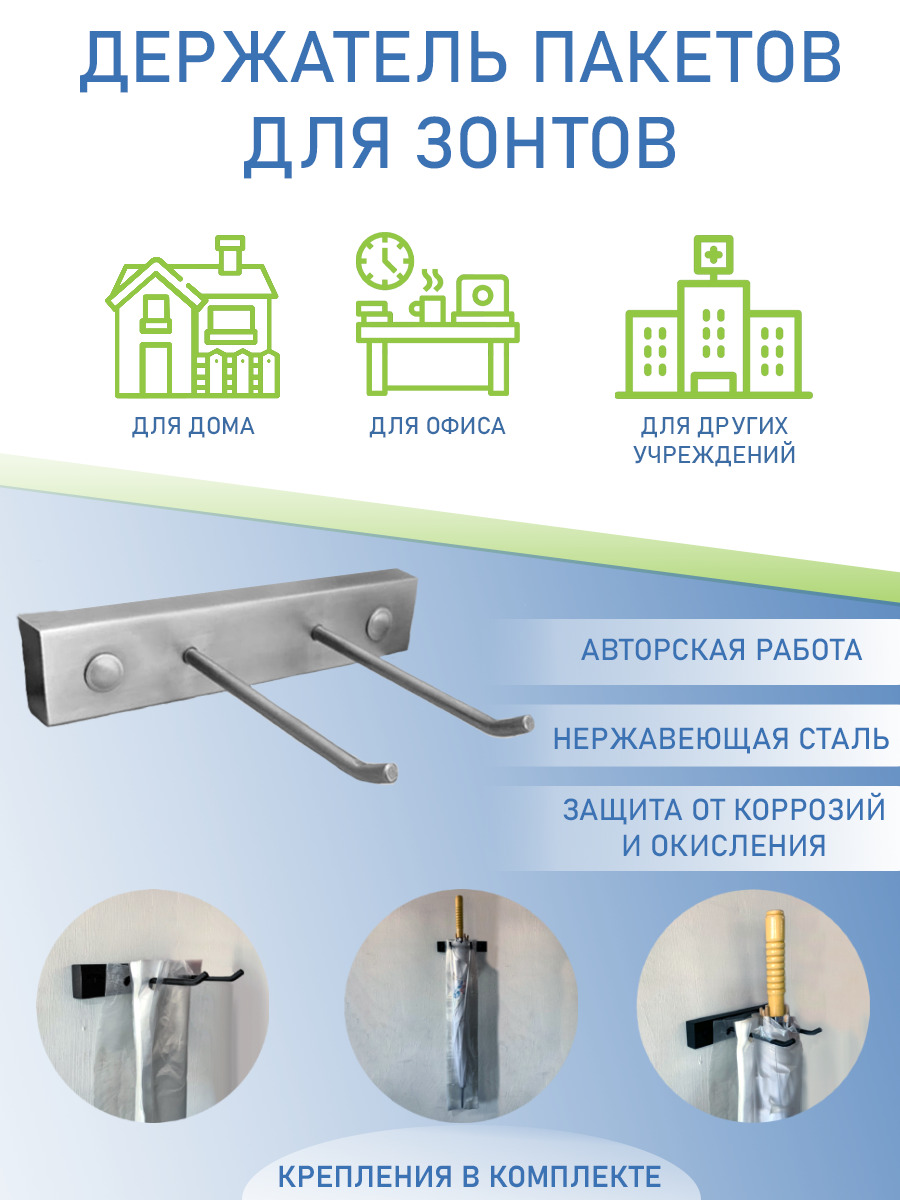 ДЕРЖАТЕЛЬ ПАКЕТОВ ДЛЯ ЗОНТОВ

ДЛЯ ДОМА

ДЛЯ ОФИСА

ДЛЯ ДРУГИХ УЧРЕЖДЕНИЙ

АВТОРСКАЯ РАБОТА

НЕРЖАВЕЮЩАЯ СТАЛЬ

ЗАЩИТА ОТ КОРРОЗИЙ И ОКИСЛЕНИЯ

КРЕПЛЕНИЯ В КОМПЛЕКТЕ