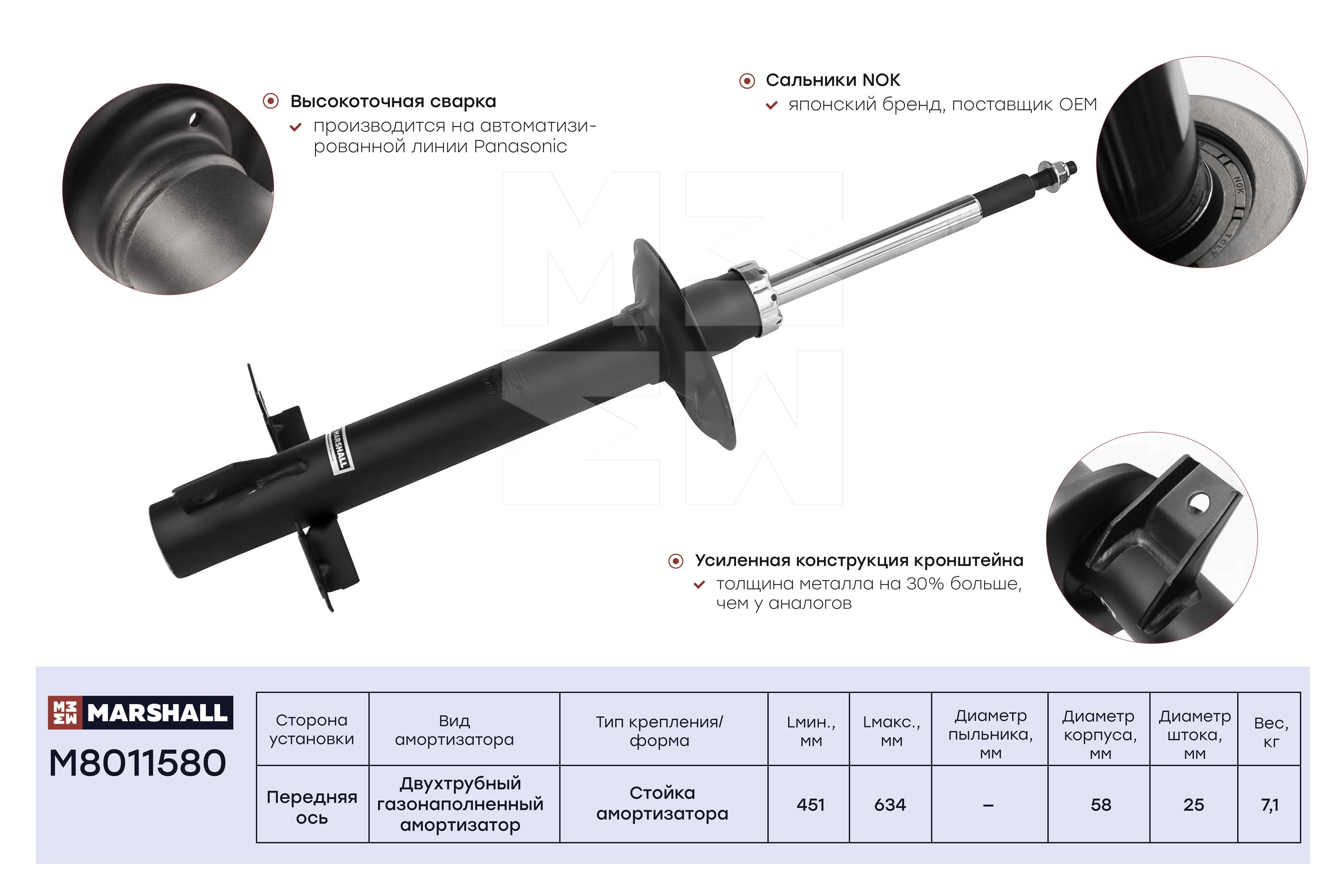 Высокоточная сварка
производится на автоматизированной линии Panasonic

Сальники NOK
японский бренд, поставщик OEM

NOK

MARSHALL

Усиленная конструкция кронштейна
толщина металла на 30% больше, чем у аналогов

MARSHALL
M8011580

| Сторона установки | Вид амортизатора | Тип крепления/ форма | Lмин., мм | Lмакс., мм | Диаметр пыльника, мм | Диаметр корпуса, мм | Диаметр штока, мм | Вес, кг |
|---|---|---|---|---|---|---|---|---|
| Передняя ось | Двухтрубный газонаполненный амортизатор | Стойка амортизатора | 451 | 634 | – | 58 | 25 | 7,1 |