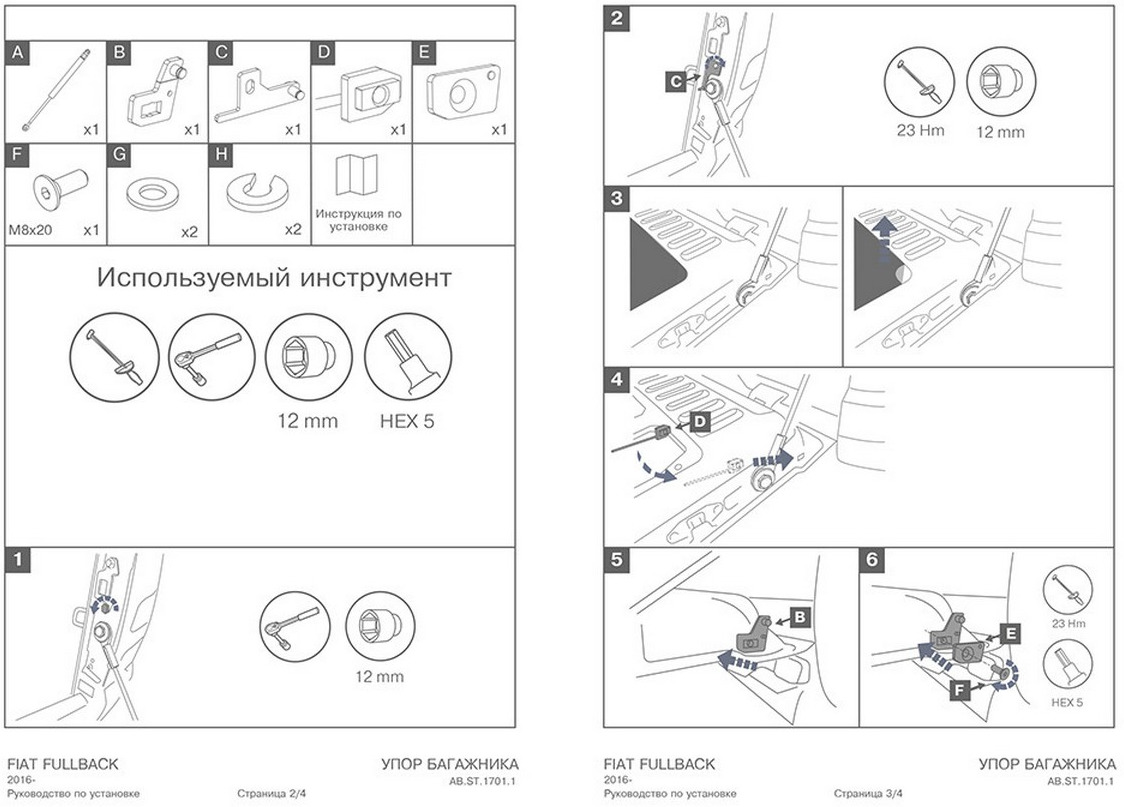 A
x1
B
x1
C
x1
D
x1
E
x1
F
M8x20 x1
G
x2
H
x2
Инструкция по установке

Используемый инструмент

12 mm
HEX 5

1
12 mm

FIAT FULLBACK
2016-
Руководство по установке
Страница 2/4
УПОР БАГАЖНИКА
AB.ST.1701.1

2
C
23 Hm
12 mm

3

4
D

5
B

6
E
F
23 Hm
HEX 5

FIAT FULLBACK
2016-
Руководство по установке
Страница 3/4
УПОР БАГАЖНИКА
AB.ST.1701.1