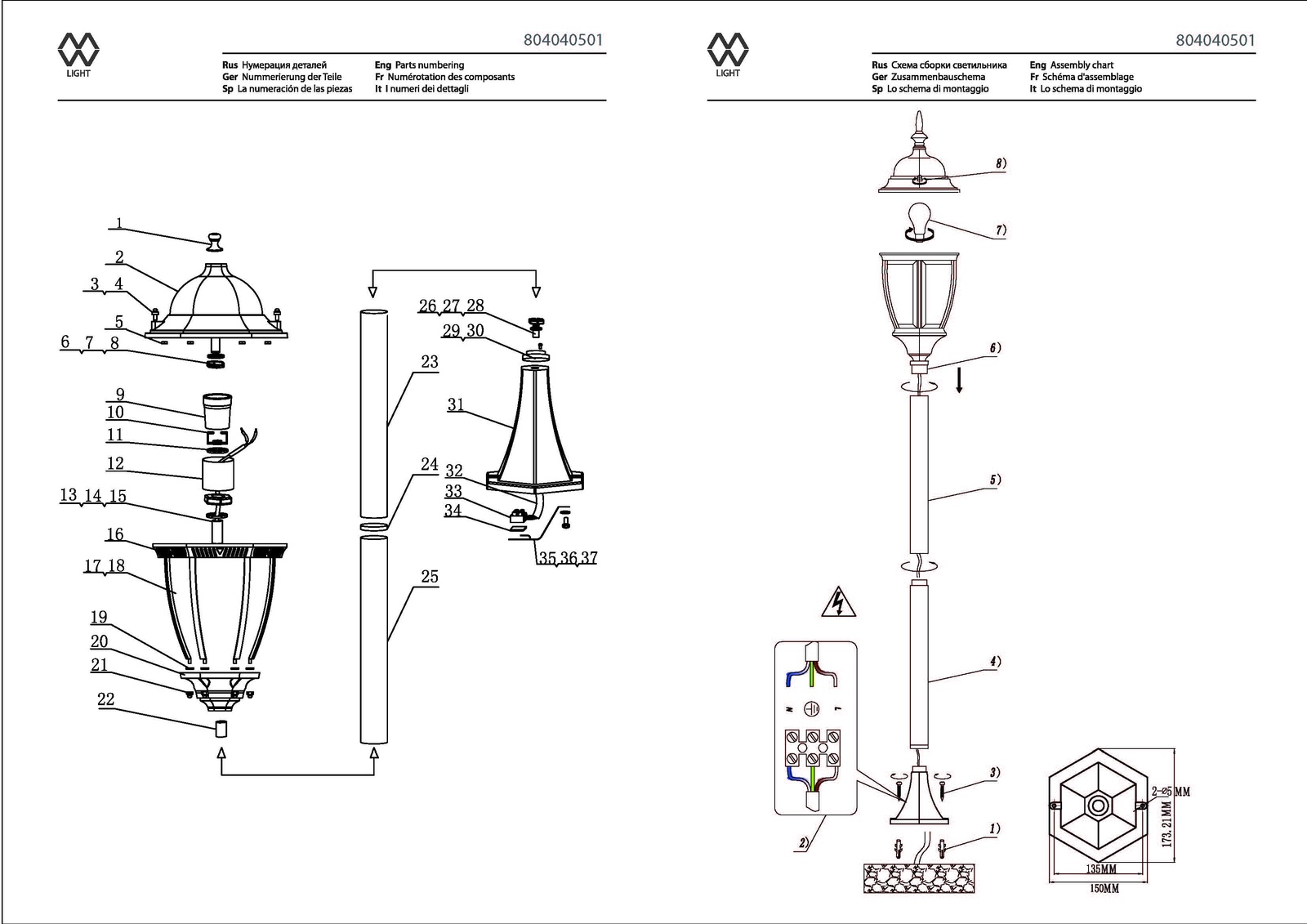 LIGHT

804040501

Rus Нумерация деталей
Ger Nummerierung der Teile
Sp La numeración de las piezas
Eng Parts numbering
Fr Numérotation des composants
It I numeri dei dettagli

1
2
3 4
5
6 7 8
9
10
11
12
13 14 15
16
17 18
19
20
21
22
23
24
25
26 27 28
29 30
31
32
33
34
35 36 37

LIGHT

804040501

Rus Схема сборки светильника
Ger Zusammenbauschema
Sp Lo schema di montaggio
Eng Assembly chart
Fr Schéma d'assemblage
It Lo schema di montaggio

8)
7)
6)
5)
4)
3)
2)
1)

N
L

2-⌀5MM
173.21MM
135MM
150MM