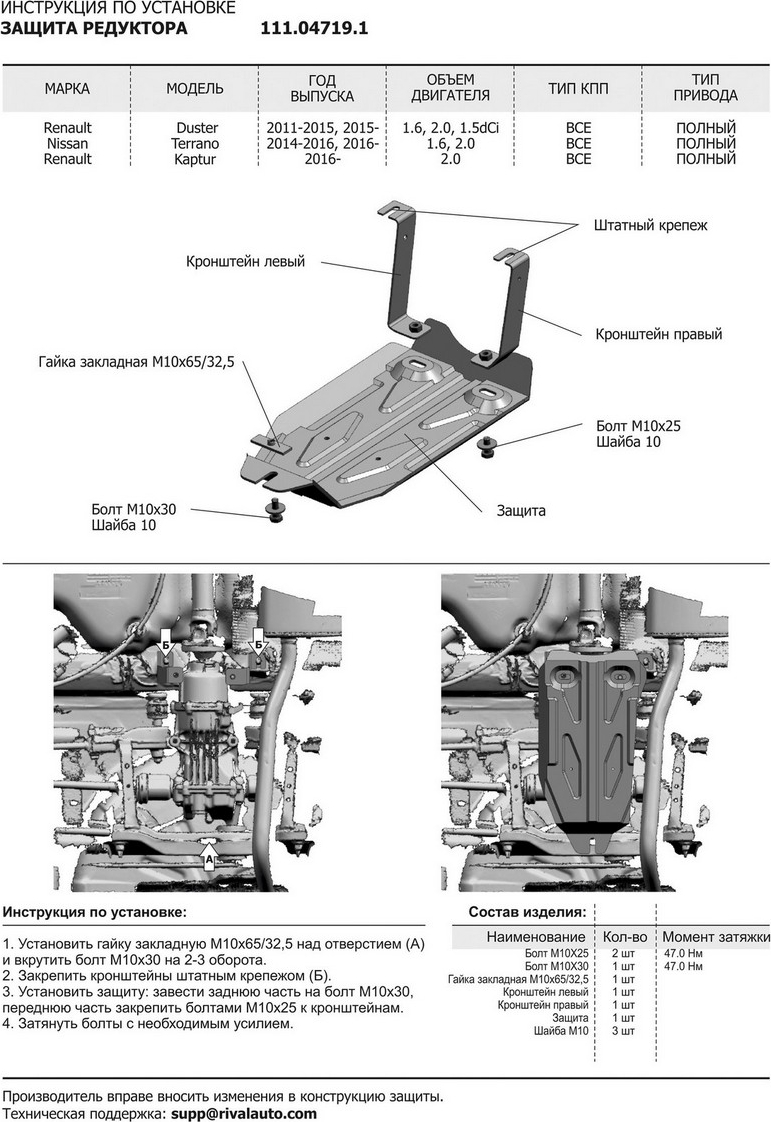 ИНСТРУКЦИЯ ПО УСТАНОВКЕ
ЗАЩИТА РЕДУКТОРА 111.04719.1

| МАРКА | МОДЕЛЬ | ГОД ВЫПУСКА | ОБЪЕМ ДВИГАТЕЛЯ | ТИП КПП | ТИП ПРИВОДА |
|---|---|---|---|---|---|
| Renault | Duster | 2011-2015, 2015- | 1.6, 2.0, 1.5dCi | ВСЕ | ПОЛНЫЙ |
| Nissan | Terrano | 2014-2016, 2016- | 1.6, 2.0 | ВСЕ | ПОЛНЫЙ |
| Renault | Kaptur | 2016- | 2.0 | ВСЕ | ПОЛНЫЙ |

Штатный крепеж
Кронштейн левый
Кронштейн правый
Гайка закладная М10х65/32,5
Болт М10х25
Шайба 10
Болт М10х30
Шайба 10
Защита

Б
Б
А

Инструкция по установке:

1. Установить гайку закладную М10х65/32,5 над отверстием (А) и вкрутить болт М10х30 на 2-3 оборота.
2. Закрепить кронштейны штатным крепежом (Б).
3. Установить защиту: завести заднюю часть на болт М10х30, переднюю часть закрепить болтами М10х25 к кронштейнам.
4. Затянуть болты с необходимым усилием.

Состав изделия:

| Наименование | Кол-во | Момент затяжки |
|---|---|---|
| Болт М10Х25 | 2 шт | 47.0 Нм |
| Болт М10Х30 | 1 шт | 47.0 Нм |
| Гайка закладная М10х65/32,5 | 1 шт | |
| Кронштейн левый | 1 шт | |
| Кронштейн правый | 1 шт | |
| Защита | 1 шт | |
| Шайба М10 | 3 шт | |

Производитель вправе вносить изменения в конструкцию защиты.
Техническая поддержка: supp@rivalauto.com