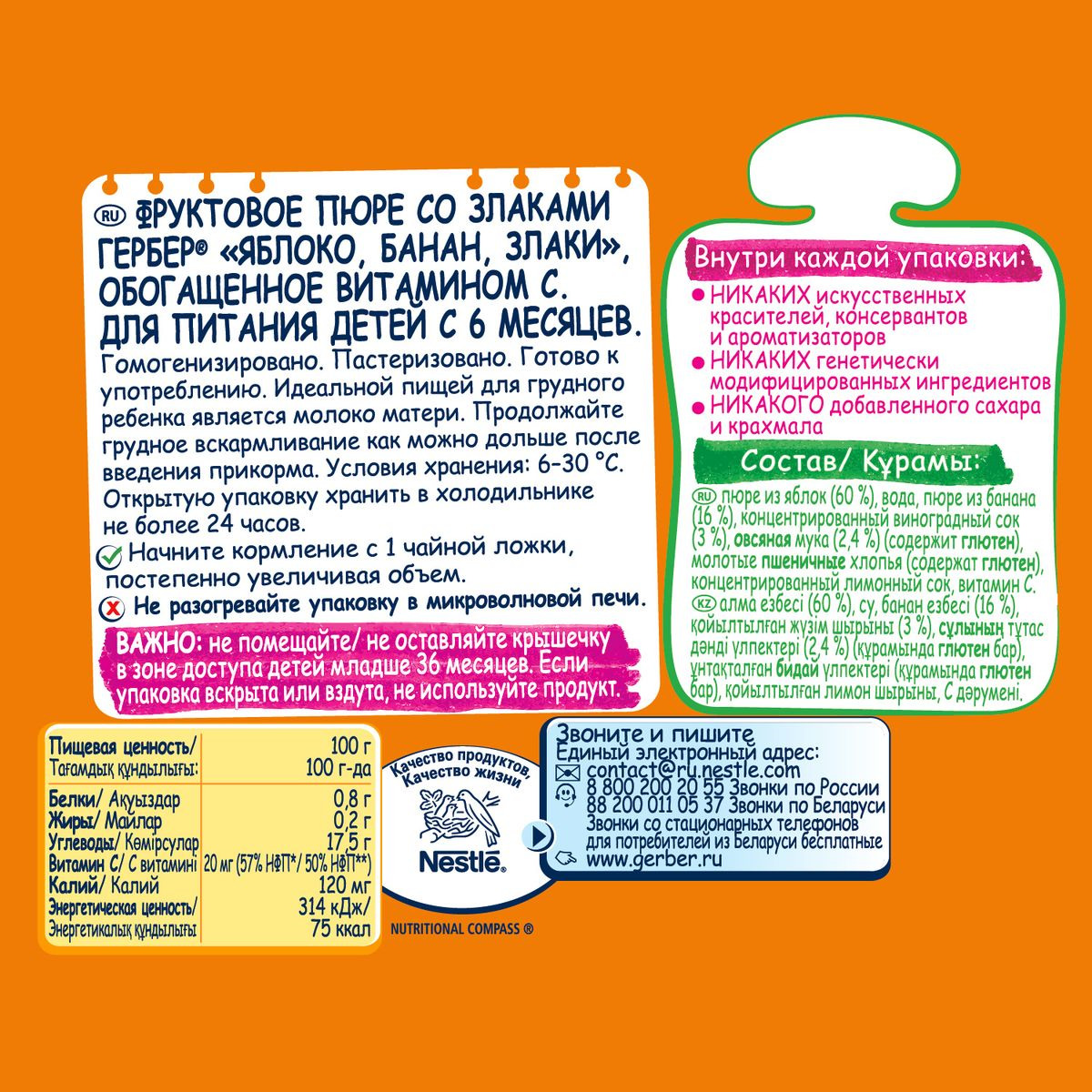 RU ФРУКТОВОЕ ПЮРЕ СО ЗЛАКАМИ ГЕРБЕР® «ЯБЛОКО, БАНАН, ЗЛАКИ», ОБОГАЩЕННОЕ ВИТАМИНОМ С. ДЛЯ ПИТАНИЯ ДЕТЕЙ С 6 МЕСЯЦЕВ.

Гомогенизировано. Пастеризовано. Готово к употреблению. Идеальной пищей для грудного ребенка является молоко матери. Продолжайте грудное вскармливание как можно дольше после введения прикорма. Условия хранения: 6-30 °С. Открытую упаковку хранить в холодильнике не более 24 часов.

Начните кормление с 1 чайной ложки, постепенно увеличивая объем.

Не разогревайте упаковку в микроволновой печи.

ВАЖНО: не помещайте/ не оставляйте крышечку в зоне доступа детей младше 36 месяцев. Если упаковка вскрыта или вздута, не используйте продукт.

Внутри каждой упаковки:

НИКАКИХ искусственных красителей, консервантов и ароматизаторов

НИКАКИХ генетически модифицированных ингредиентов

НИКАКОГО добавленного сахара и крахмала

Состав/ Құрамы:

RU пюре из яблок (60 %), вода, пюре из банана (16 %), концентрированный виноградный сок (3 %), овсяная мука (2,4 %) (содержит глютен), молотые пшеничные хлопья (содержат глютен), концентрированный лимонный сок, витамин С.

KZ алма езбесі (60 %), су, банан езбесі (16 %), қойылтылған жүзім шырыны (3 %), сұлының тұтас дәнді үлпектері (2,4 %) (құрамында глютен бар), ұнтақталған бидай үлпектері (құрамында глютен бар), қойылтылған лимон шырыны, С дәрумені.

| Пищевая ценность/ Тағамдық құндылығы: | 100 г 100 г-да |
|---|---|
| Белки/ Ақуыздар | 0,8 г |
| Жиры/ Майлар | 0,2 г |
| Углеводы/ Көмірсулар | 17,5 г |
| Витамин С/ С витамині | 20 мг (57% НФП*/ 50% НФП**) |
| Калий/ Калий | 120 мг |
| Энергетическая ценность/ Энергетикалық құндылығы | 314 кДж/ 75 ккал |

Качество продуктов, Качество жизни
Nestlé
NUTRITIONAL COMPASS ®

Звоните и пишите
Единый электронный адрес:
contact@ru.nestle.com
8 800 200 20 55 Звонки по России
88 200 011 05 37 Звонки по Беларуси
Звонки со стационарных телефонов для потребителей из Беларуси бесплатные
www.gerber.ru