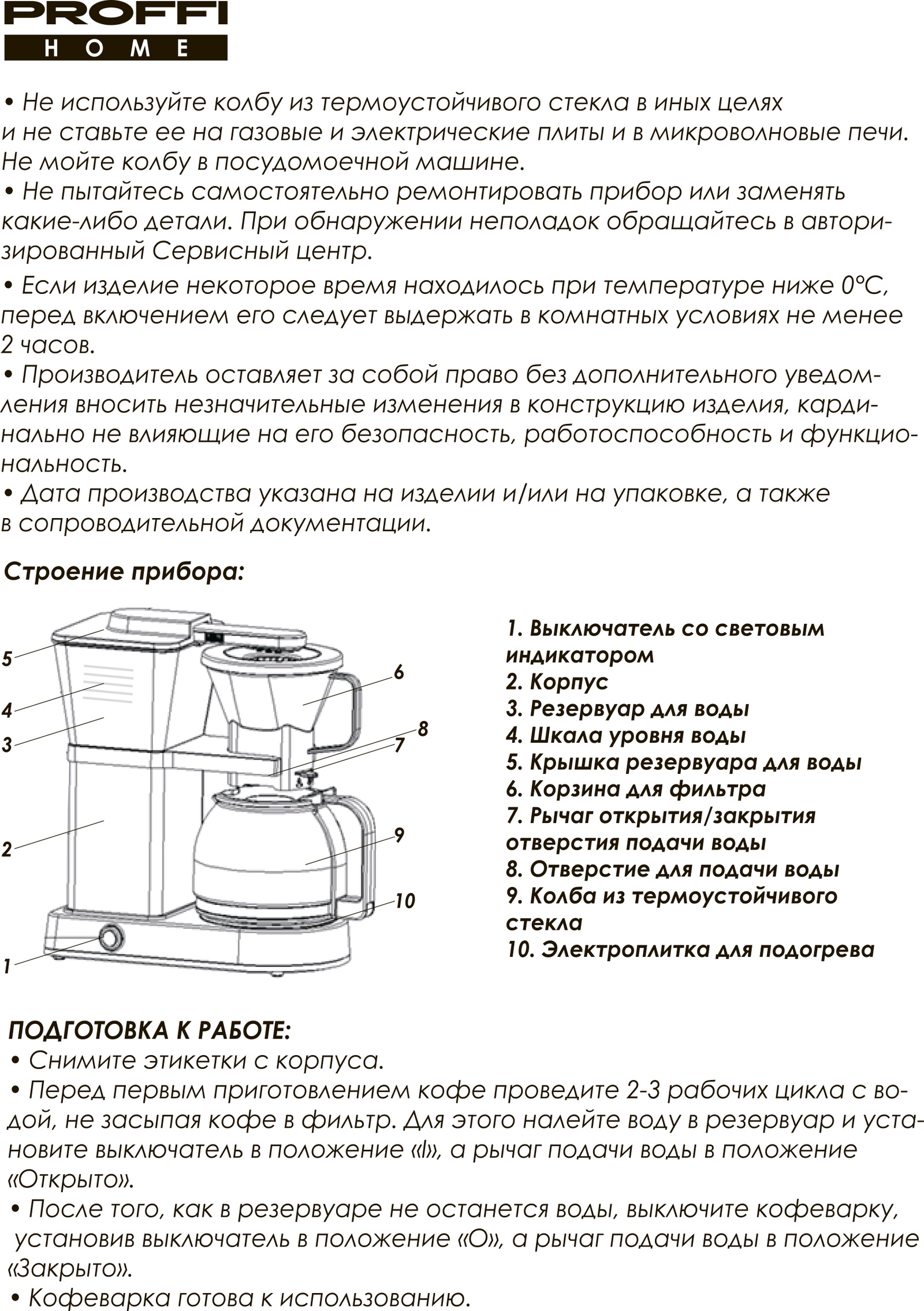 PROFFI
HOME

• Не используйте колбу из термоустойчивого стекла в иных целях и не ставьте ее на газовые и электрические плиты и в микроволновые печи. Не мойте колбу в посудомоечной машине.
• Не пытайтесь самостоятельно ремонтировать прибор или заменять какие-либо детали. При обнаружении неполадок обращайтесь в авторизированный Сервисный центр.
• Если изделие некоторое время находилось при температуре ниже 0°С, перед включением его следует выдержать в комнатных условиях не менее 2 часов.
• Производитель оставляет за собой право без дополнительного уведомления вносить незначительные изменения в конструкцию изделия, кардинально не влияющие на его безопасность, работоспособность и функциональность.
• Дата производства указана на изделии и/или на упаковке, а также в сопроводительной документации.

Строение прибора:

5
4
3
2
1
6
8
7
9
10

1. Выключатель со световым индикатором
2. Корпус
3. Резервуар для воды
4. Шкала уровня воды
5. Крышка резервуара для воды
6. Корзина для фильтра
7. Рычаг открытия/закрытия отверстия подачи воды
8. Отверстие для подачи воды
9. Колба из термоустойчивого стекла
10. Электроплитка для подогрева

ПОДГОТОВКА К РАБОТЕ:
• Снимите этикетки с корпуса.
• Перед первым приготовлением кофе проведите 2-3 рабочих цикла с водой, не засыпая кофе в фильтр. Для этого налейте воду в резервуар и установите выключатель в положение «I», а рычаг подачи воды в положение «Открыто».
• После того, как в резервуаре не останется воды, выключите кофеварку, установив выключатель в положение «О», а рычаг подачи воды в положение «Закрыто».
• Кофеварка готова к использованию.