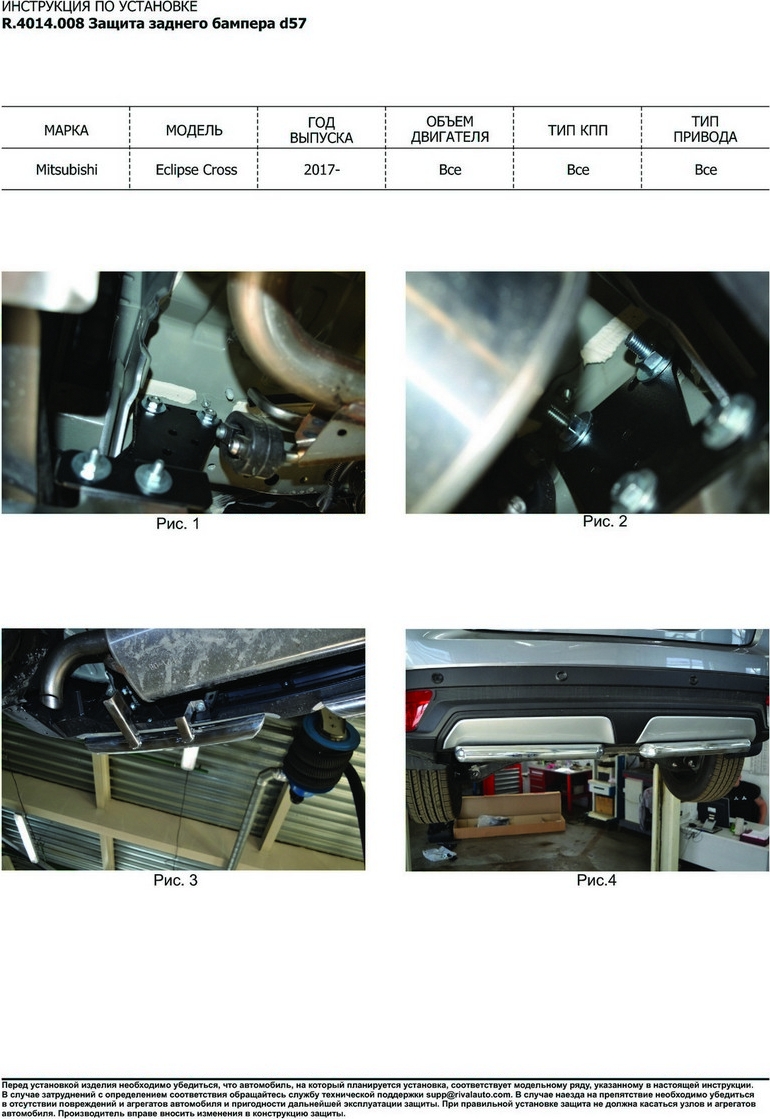 ИНСТРУКЦИЯ ПО УСТАНОВКЕ
R.4014.008 Защита заднего бампера d57

| МАРКА | МОДЕЛЬ | ГОД ВЫПУСКА | ОБЪЕМ ДВИГАТЕЛЯ | ТИП КПП | ТИП ПРИВОДА |
|---|---|---|---|---|---|
| Mitsubishi | Eclipse Cross | 2017- | Все | Все | Все |

Рис. 1

Рис. 2

Рис. 3

Рис.4

Перед установкой изделия необходимо убедиться, что автомобиль, на который планируется установка, соответствует модельному ряду, указанному в настоящей инструкции. В случае затруднений с определением соответствия обращайтесь службу технической поддержки supp@rivalauto.com. В случае наезда на препятствие необходимо убедиться в отсутствии повреждений и агрегатов автомобиля и пригодности дальнейшей эксплуатации защиты. При правильной установке защита не должна касаться узлов и агрегатов автомобиля. Производитель вправе вносить изменения в конструкцию защиты.