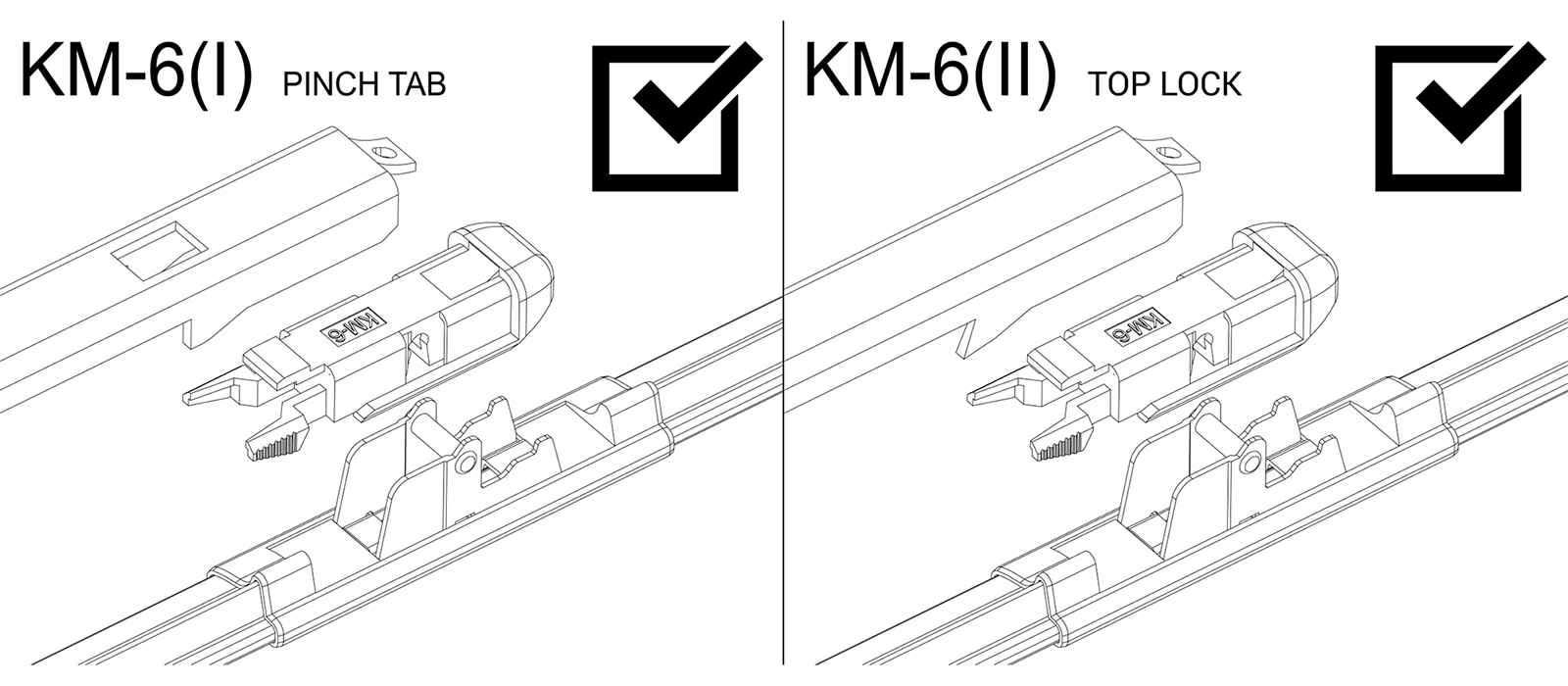 KM-6(I) PINCH TAB

KM-6

KM-6(II) TOP LOCK

KM-6