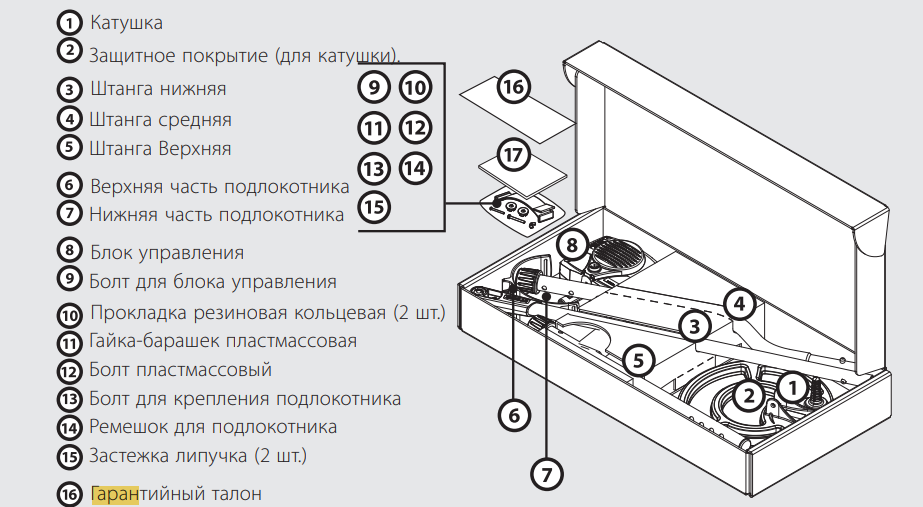 1 Катушка
2 Защитное покрытие (для катушки).
3 Штанга нижняя
4 Штанга средняя
5 Штанга Верхняя
6 Верхняя часть подлокотника
7 Нижняя часть подлокотника
8 Блок управления
9 Болт для блока управления
10 Прокладка резиновая кольцевая (2 шт.)
11 Гайка-барашек пластмассовая
12 Болт пластмассовый
13 Болт для крепления подлокотника
14 Ремешок для подлокотника
15 Застежка липучка (2 шт.)
16 Гарантийный талон

9 10
11 12
13 14
15
16
17
8
4
3
5
2
1
6
7