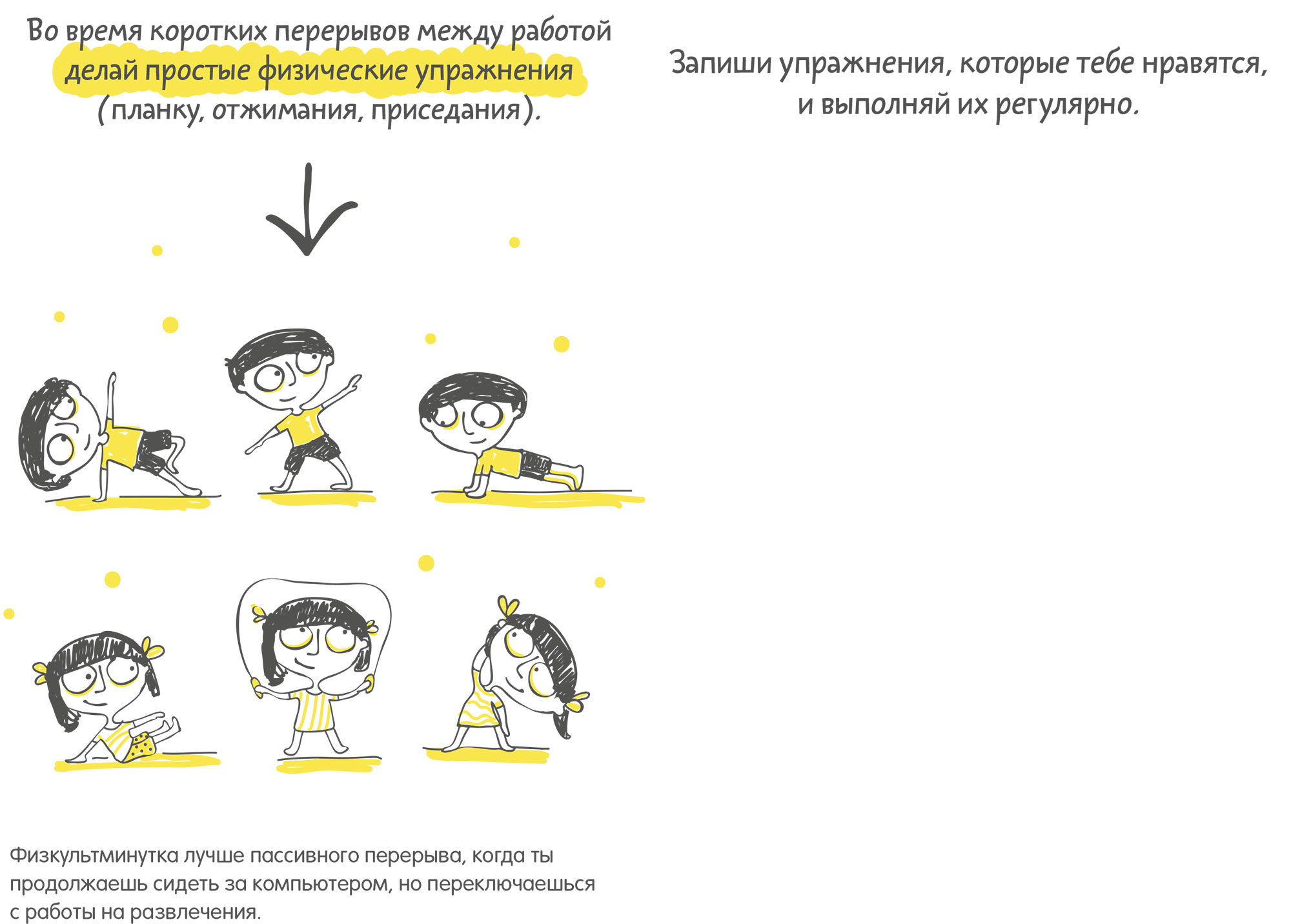 Во время коротких перерывов между работой делай простые физические упражнения (планку, отжимания, приседания).

Физкультминутка лучше пассивного перерыва, когда ты продолжаешь сидеть за компьютером, но переключаешься с работы на развлечения.

Запиши упражнения, которые тебе нравятся, и выполняй их регулярно.