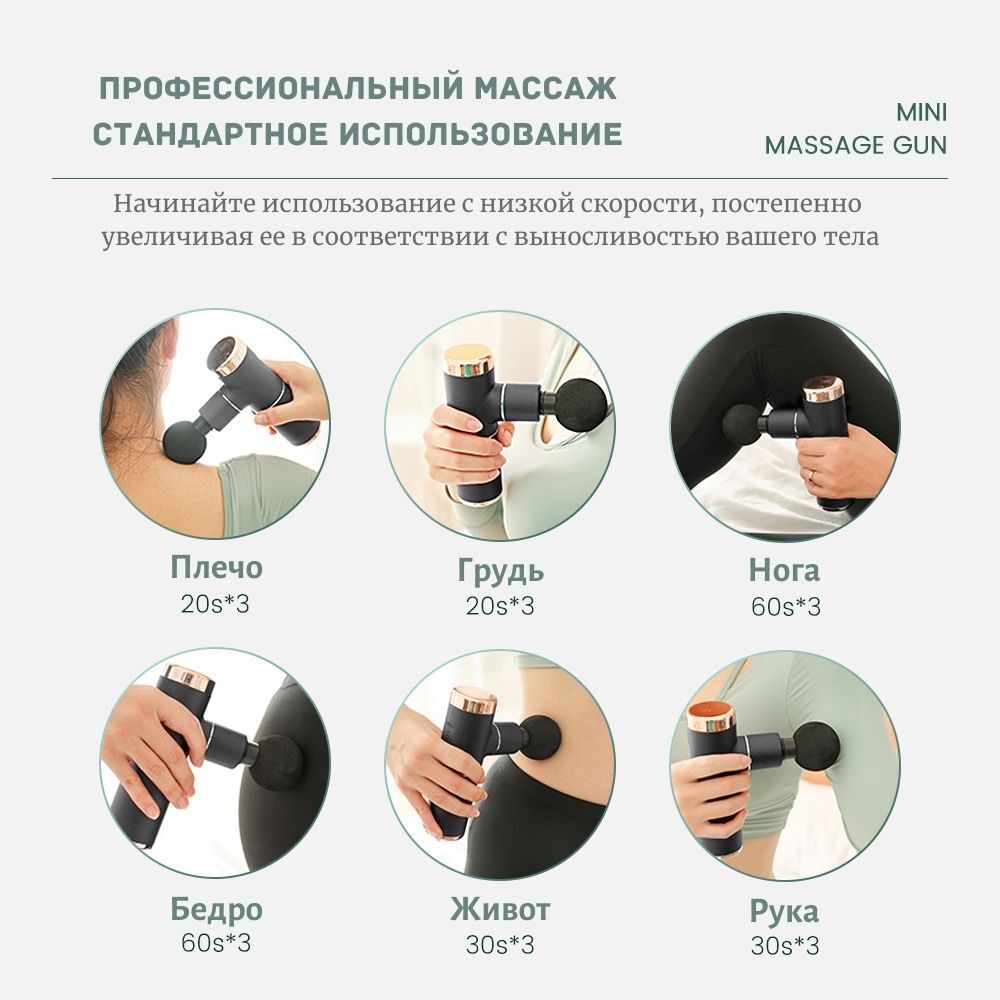 ПРОФЕССИОНАЛЬНЫЙ МАССАЖ
СТАНДАРТНОЕ ИСПОЛЬЗОВАНИЕ

MINI
MASSAGE GUN

Начинайте использование с низкой скорости, постепенно увеличивая ее в соответствии с выносливостью вашего тела

Плечо
20s*3

Грудь
20s*3

Нога
60s*3

Бедро
60s*3

Живот
30s*3

Рука
30s*3